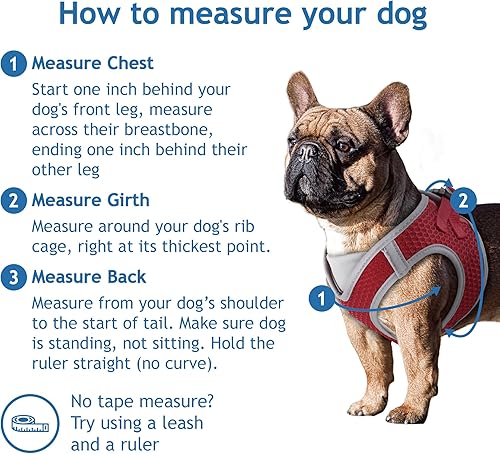 How to measure your dog

1 Measure Chest

Start one inch behind your dog's front leg, measure across their breastbone, ending one inch behind their other leg

2 Measure Girth

Measure around your dog's rib cage, right at its thickest point.

3 Measure Back

Measure from your dog's shoulder to the start of tail. Make sure dog is standing, not sitting. Hold the ruler straight (no curve).

No tape measure? Try using a leash and a ruler

2

1