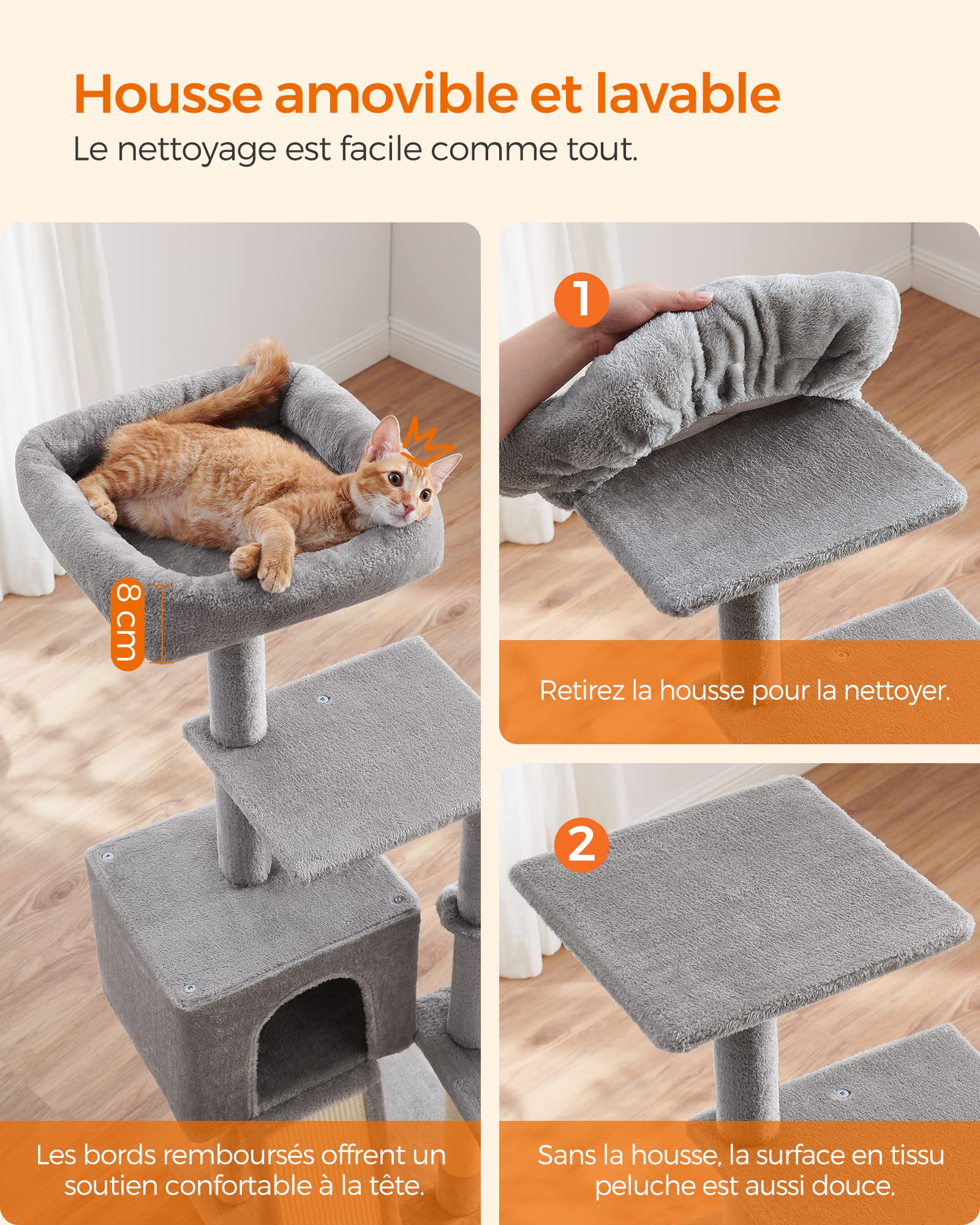 Housse amovible et lavable
Le nettoyage est facile comme tout.

8 cm

Les bords remboursés offrent un soutien confortable à la tête.

1

Retirez la housse pour la nettoyer.

2

Sans la housse, la surface en tissu peluche est aussi douce.