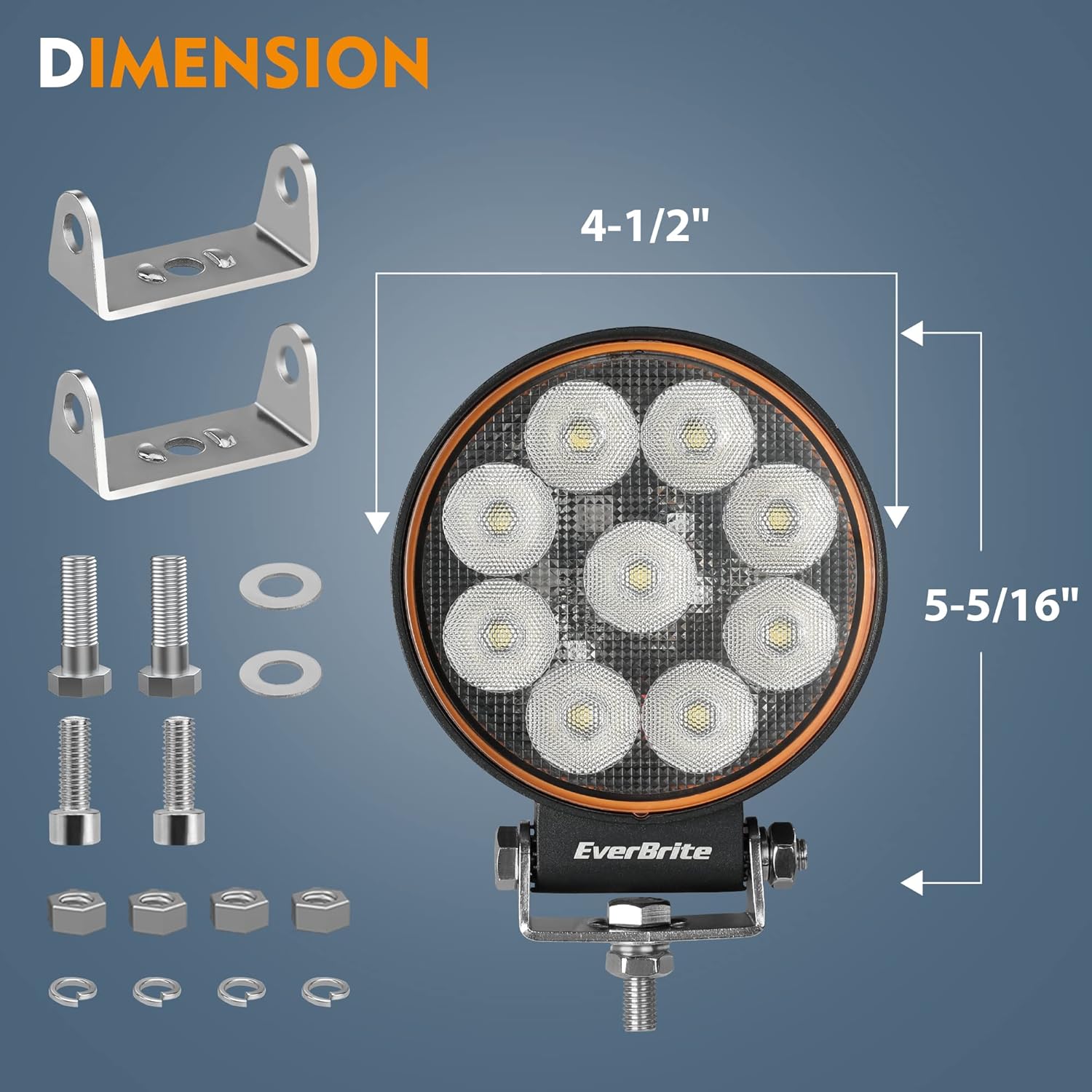 DIMENSION

4-1/2"

5-5/16"

EverBrite