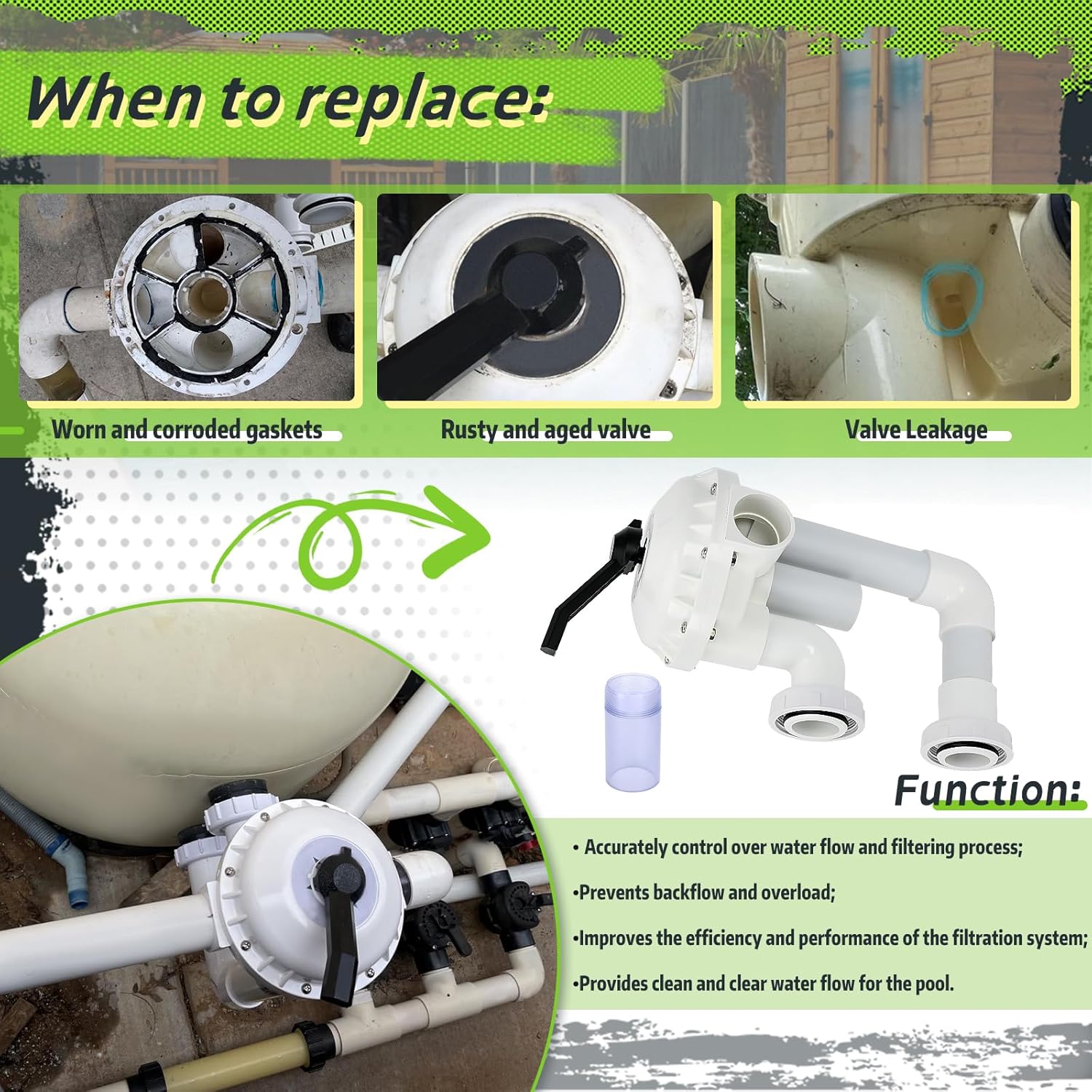 When to replace:

Worn and corroded gaskets

Rusty and aged valve

Valve Leakage

Function:

• Accurately control over water flow and filtering process;

•Prevents backflow and overload;

•Improves the efficiency and performance of the filtration system;

•Provides clean and clear water flow for the pool.