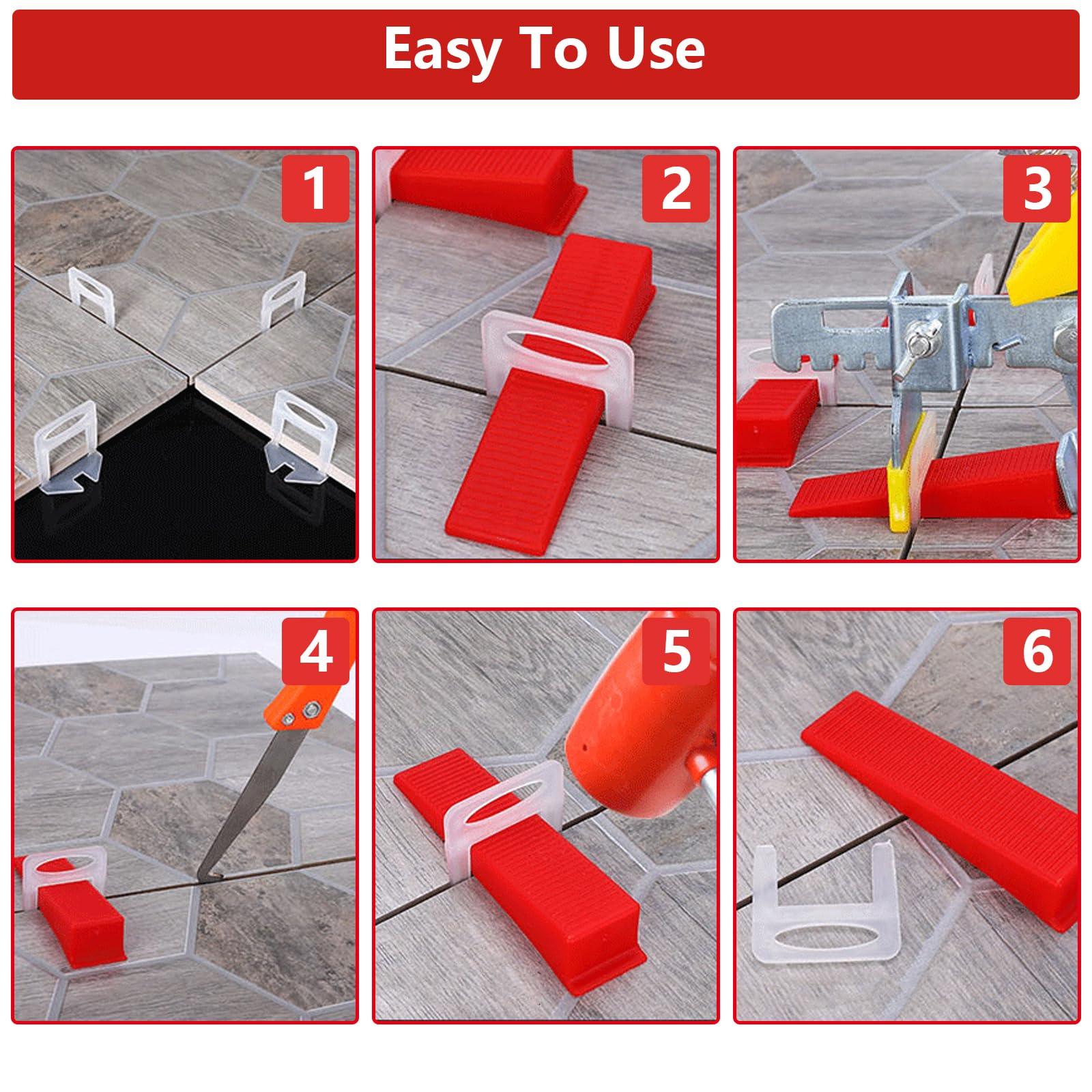 Easy To Use

1

2

3

4

5

6