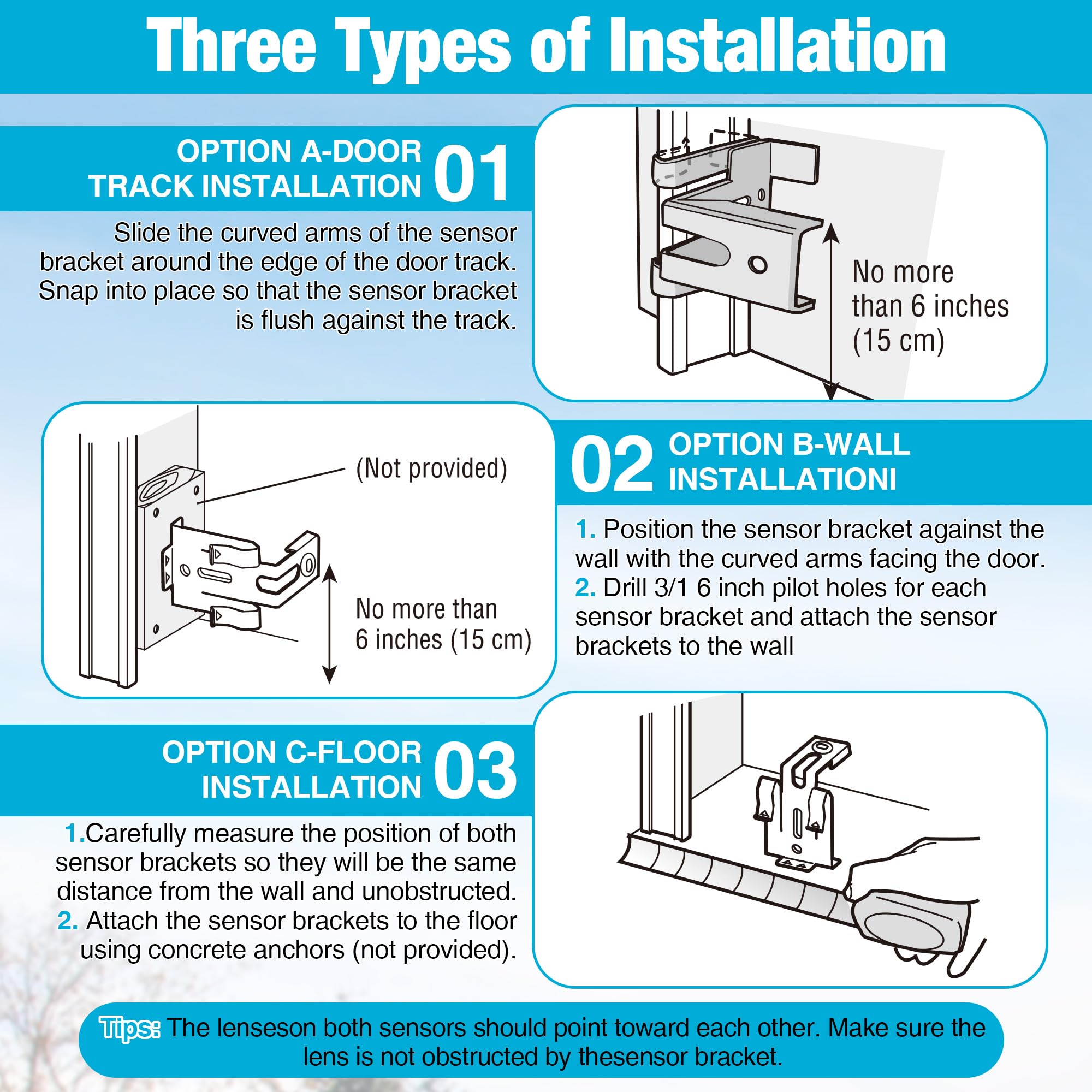 Three Types of Installation

OPTION A-DOOR TRACK INSTALLATION 01

Slide the curved arms of the sensor bracket around the edge of the door track. Snap into place so that the sensor bracket is flush against the track.

No more than 6 inches (15 cm)

(Not provided)

No more than 6 inches (15 cm)

02 OPTION B-WALL INSTALLATIONI

1. Position the sensor bracket against the wall with the curved arms facing the door.
2. Drill 3/1 6 inch pilot holes for each sensor bracket and attach the sensor brackets to the wall

OPTION C-FLOOR INSTALLATION 03

1.Carefully measure the position of both sensor brackets so they will be the same distance from the wall and unobstructed.
2. Attach the sensor brackets to the floor using concrete anchors (not provided).

Tips: The lenseson both sensors should point toward each other. Make sure the lens is not obstructed by thesensor bracket.