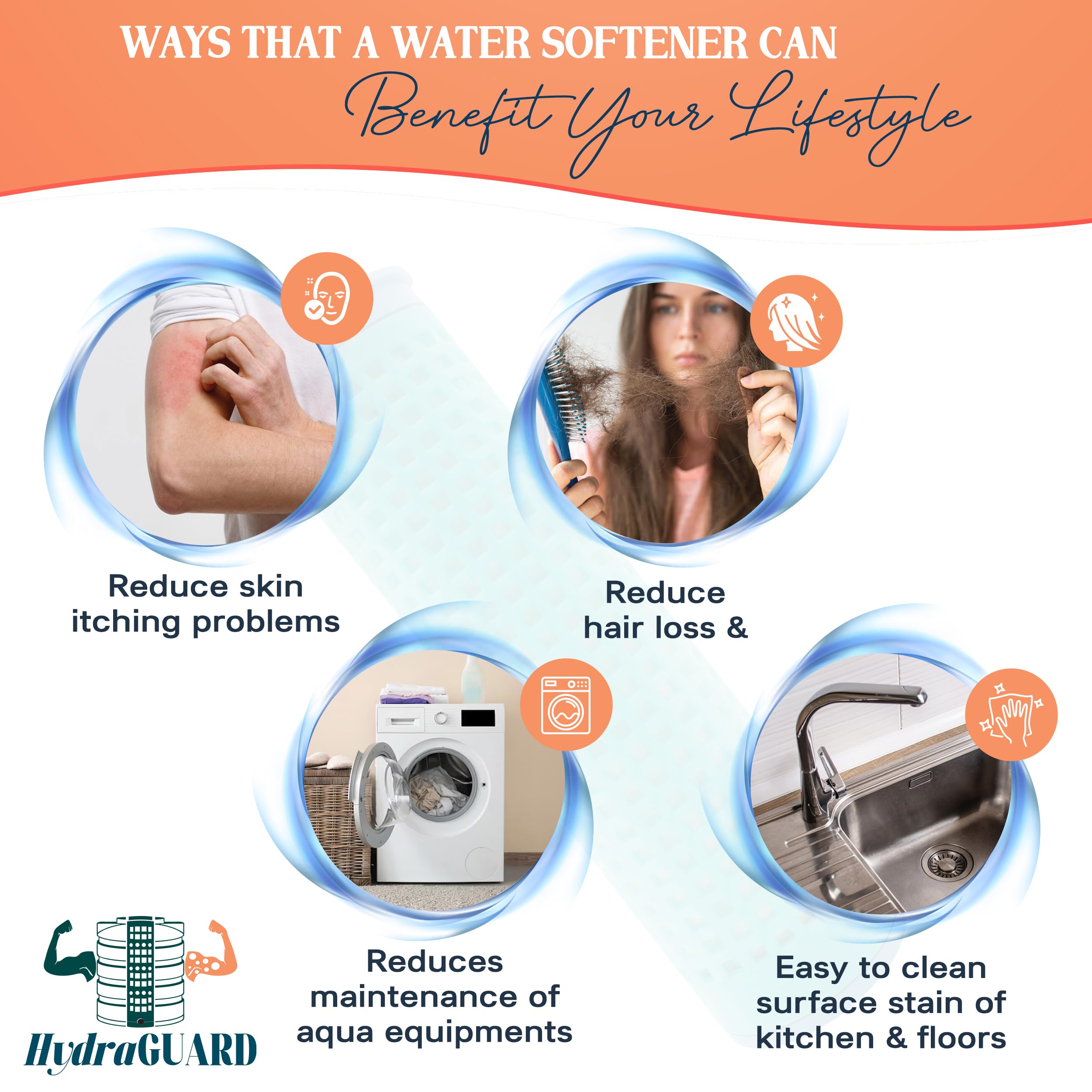 WAYS THAT A WATER SOFTENER CAN
Benefit Your Lifestyle

Reduce skin itching problems

Reduce hair loss &

Reduces maintenance of aqua equipments

Easy to clean surface stain of kitchen & floors

HydraGUARD