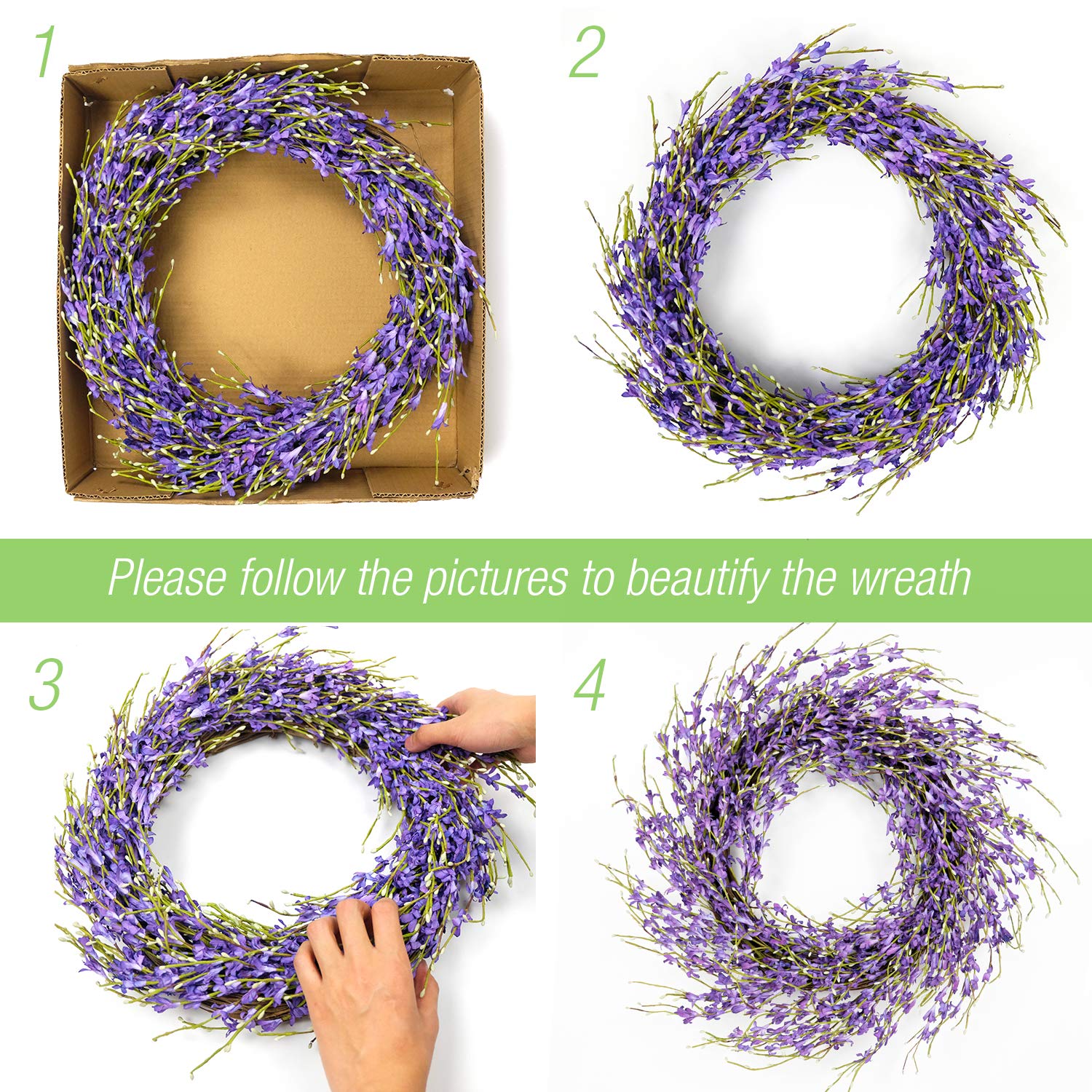 1

2

Please follow the pictures to beautify the wreath

3

4