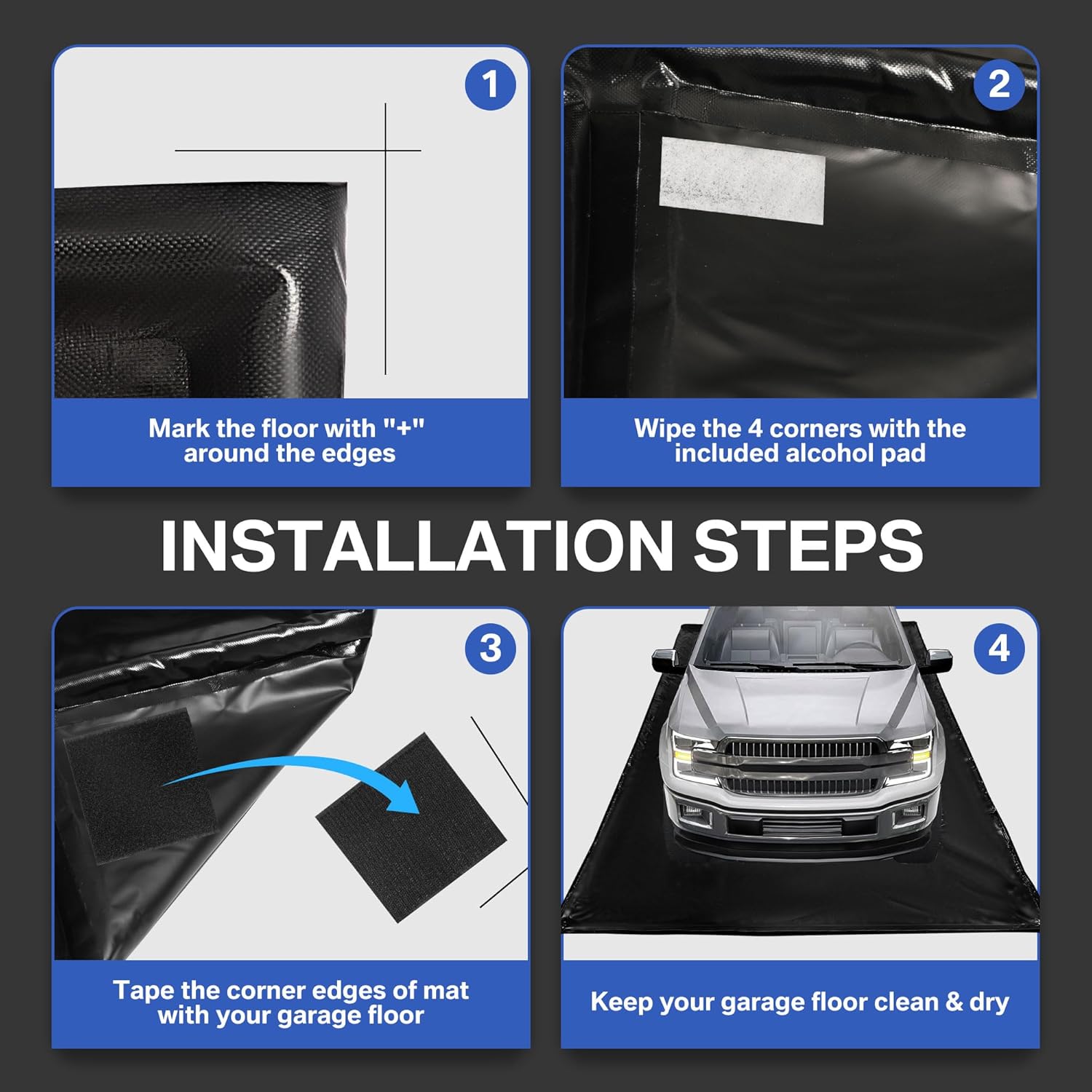 1

Mark the floor with "+" around the edges

2

Wipe the 4 corners with the included alcohol pad

INSTALLATION STEPS

3

Tape the corner edges of mat with your garage floor

4

Keep your garage floor clean & dry