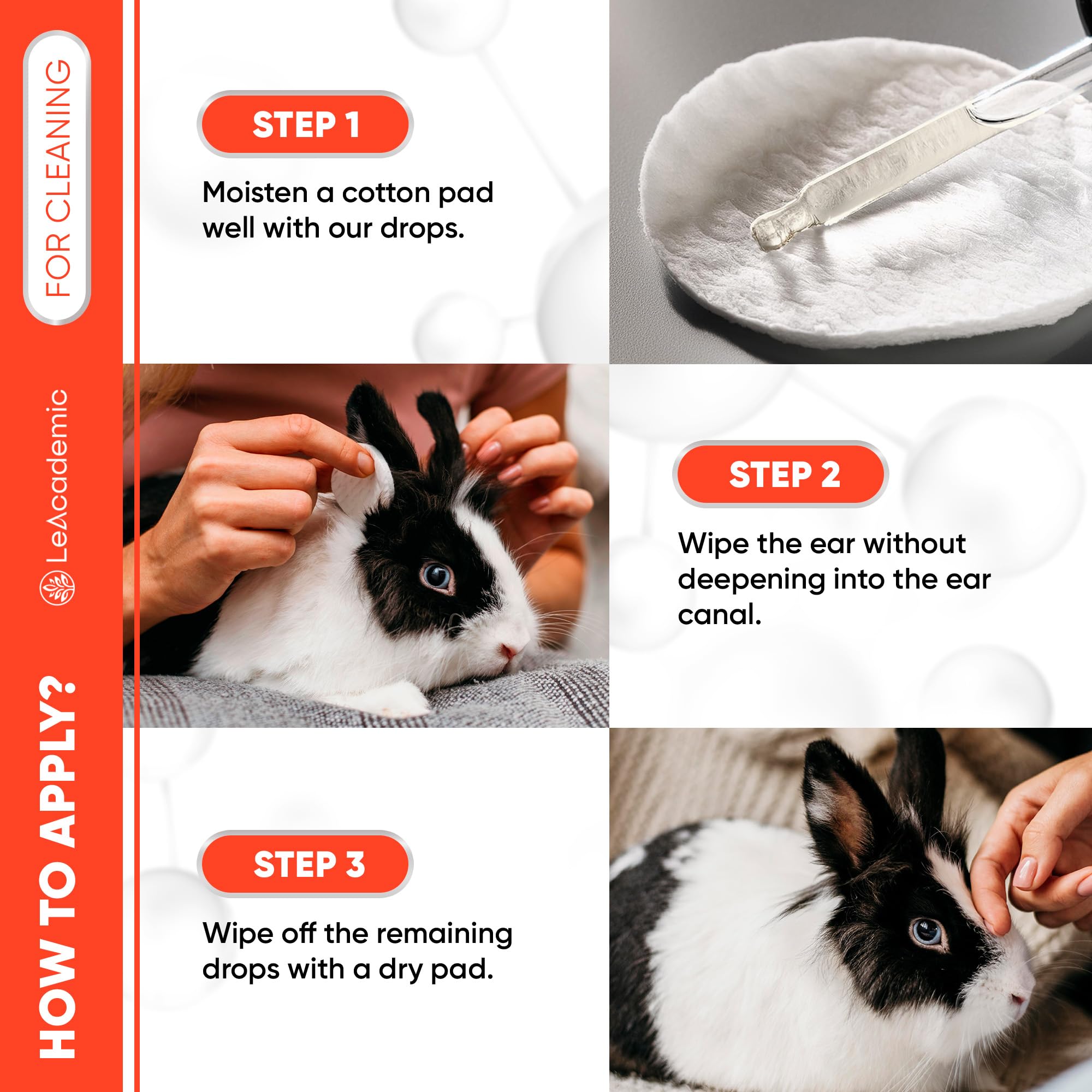 HOW TO APPLY?

LeAcademic

FOR CLEANING

STEP 1

Moisten a cotton pad well with our drops.

STEP 2

Wipe the ear without deepening into the ear canal.

STEP 3

Wipe off the remaining drops with a dry pad.