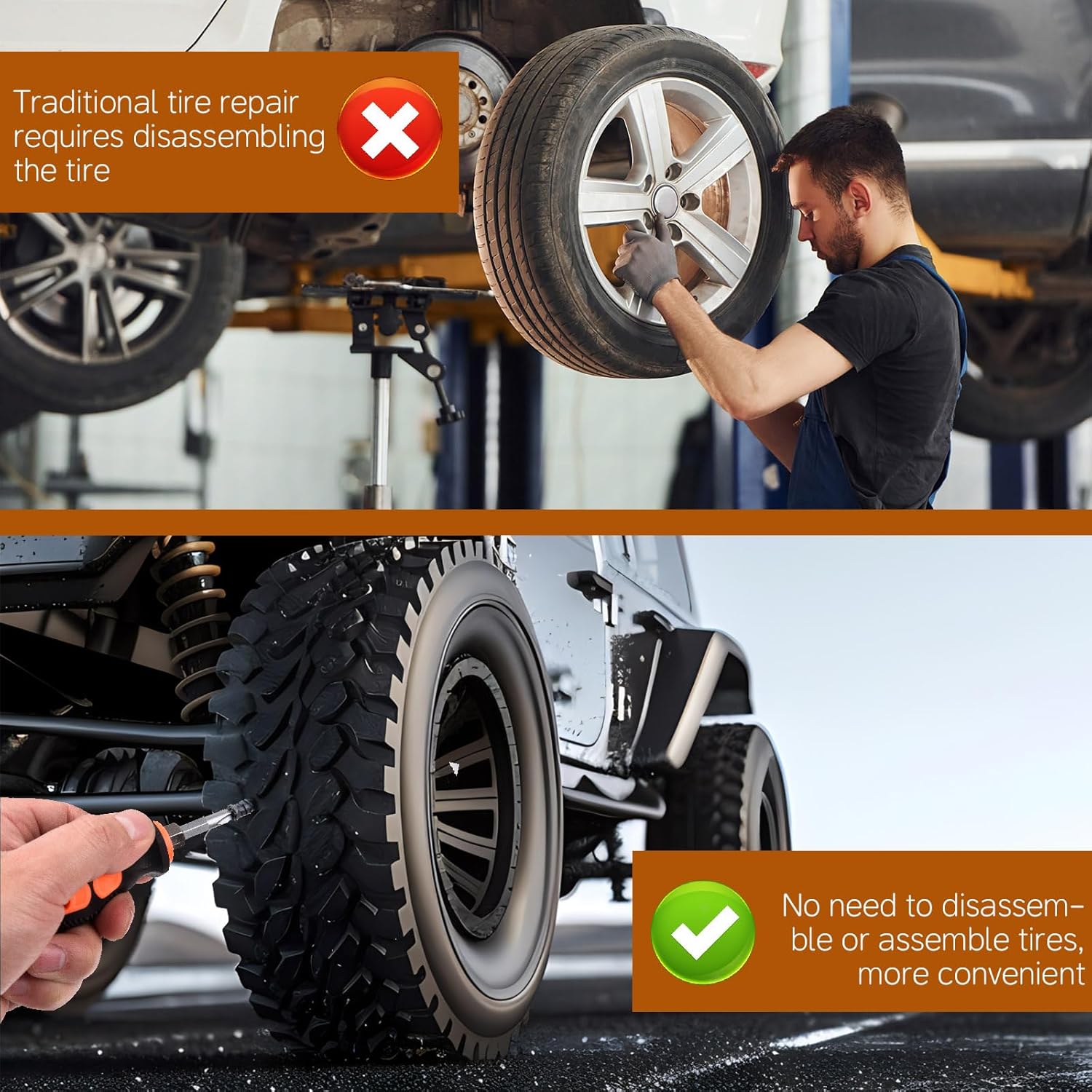 Traditional tire repair requires disassembling the tire

No need to disassemble or assemble tires, more convenient