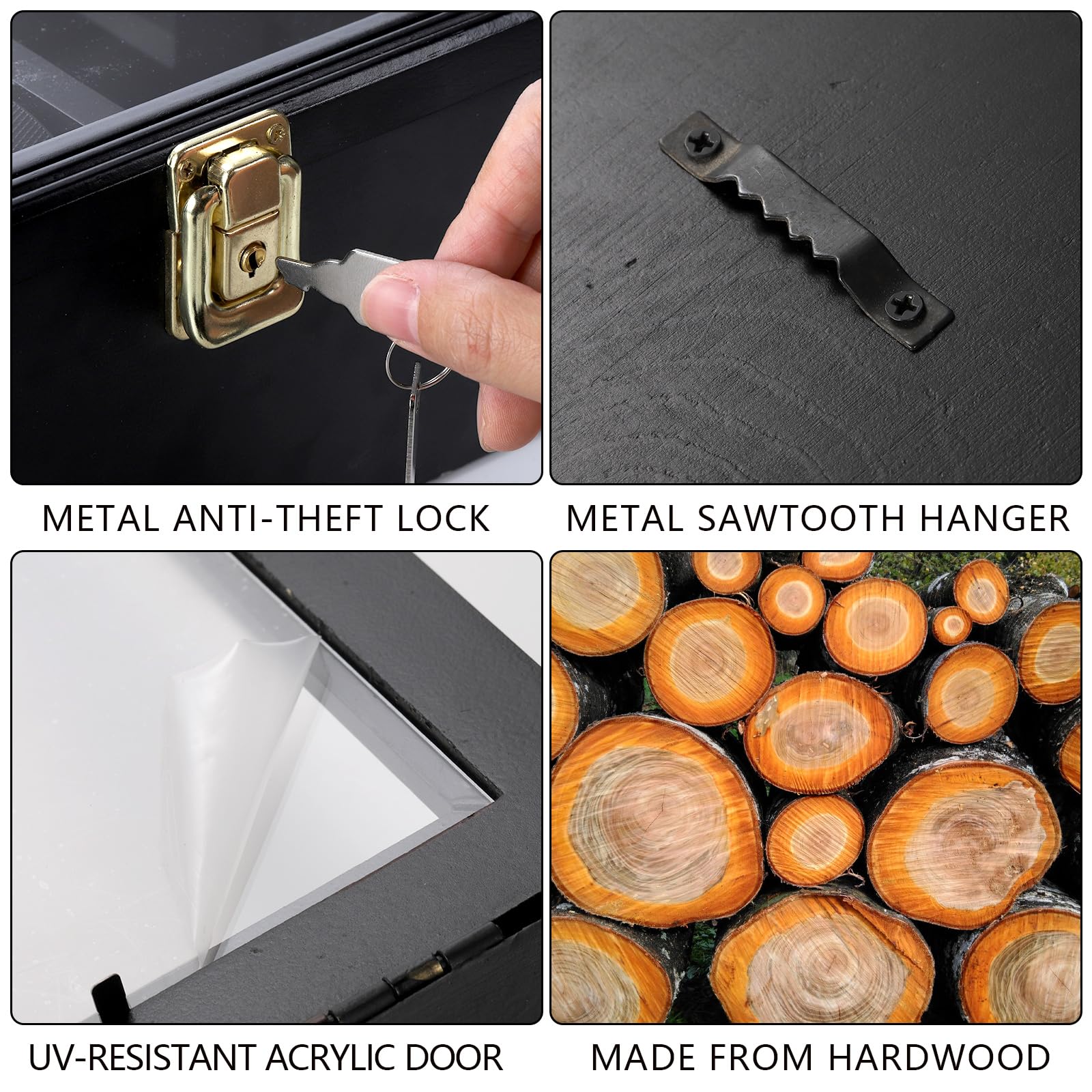 METAL ANTI-THEFT LOCK

METAL SAWTOOTH HANGER

UV-RESISTANT ACRYLIC DOOR

MADE FROM HARDWOOD