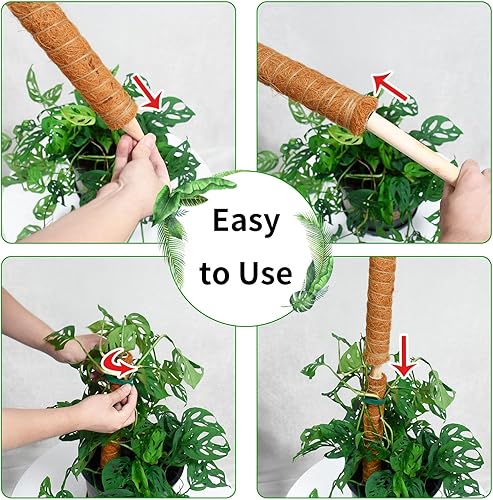 Easy to Use