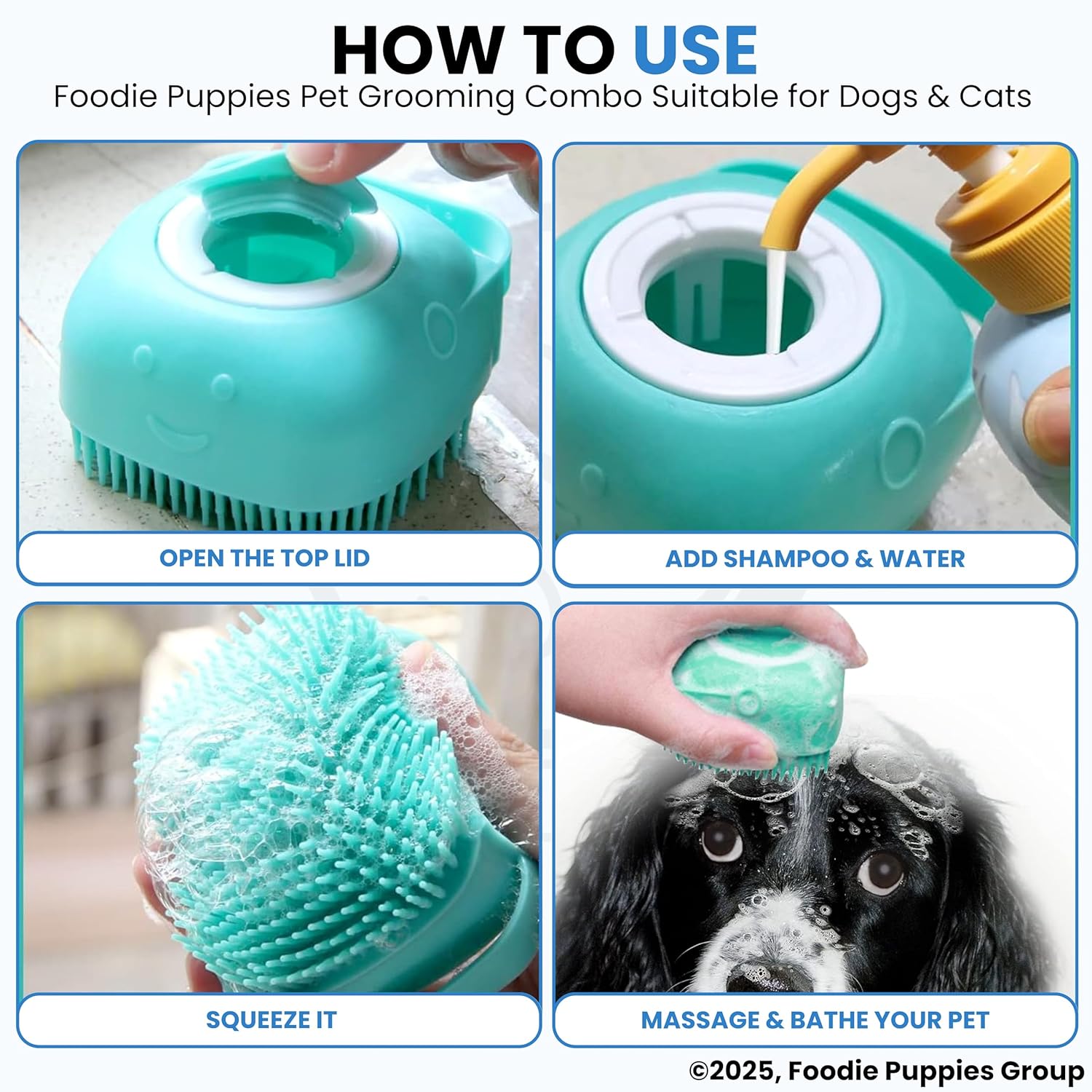 HOW TO USE
Foodie Puppies Pet Grooming Combo Suitable for Dogs & Cats

OPEN THE TOP LID

ADD SHAMPOO & WATER

SQUEEZE IT

MASSAGE & BATHE YOUR PET

©2025, Foodie Puppies Group