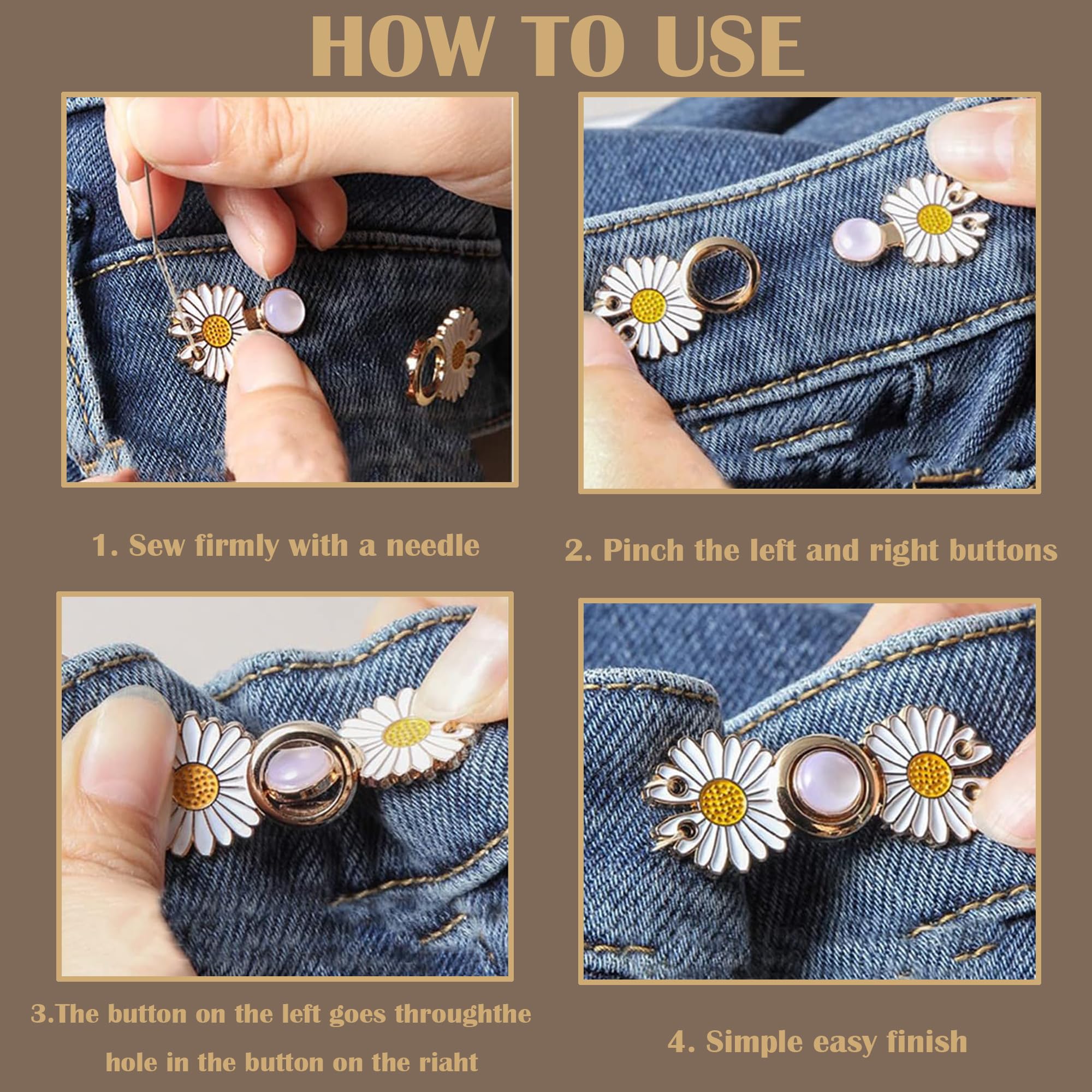 HOW TO USE

1. Sew firmly with a needle

2. Pinch the left and right buttons

3.The button on the left goes throughthe hole in the button on the riaht

4. Simple easy finish