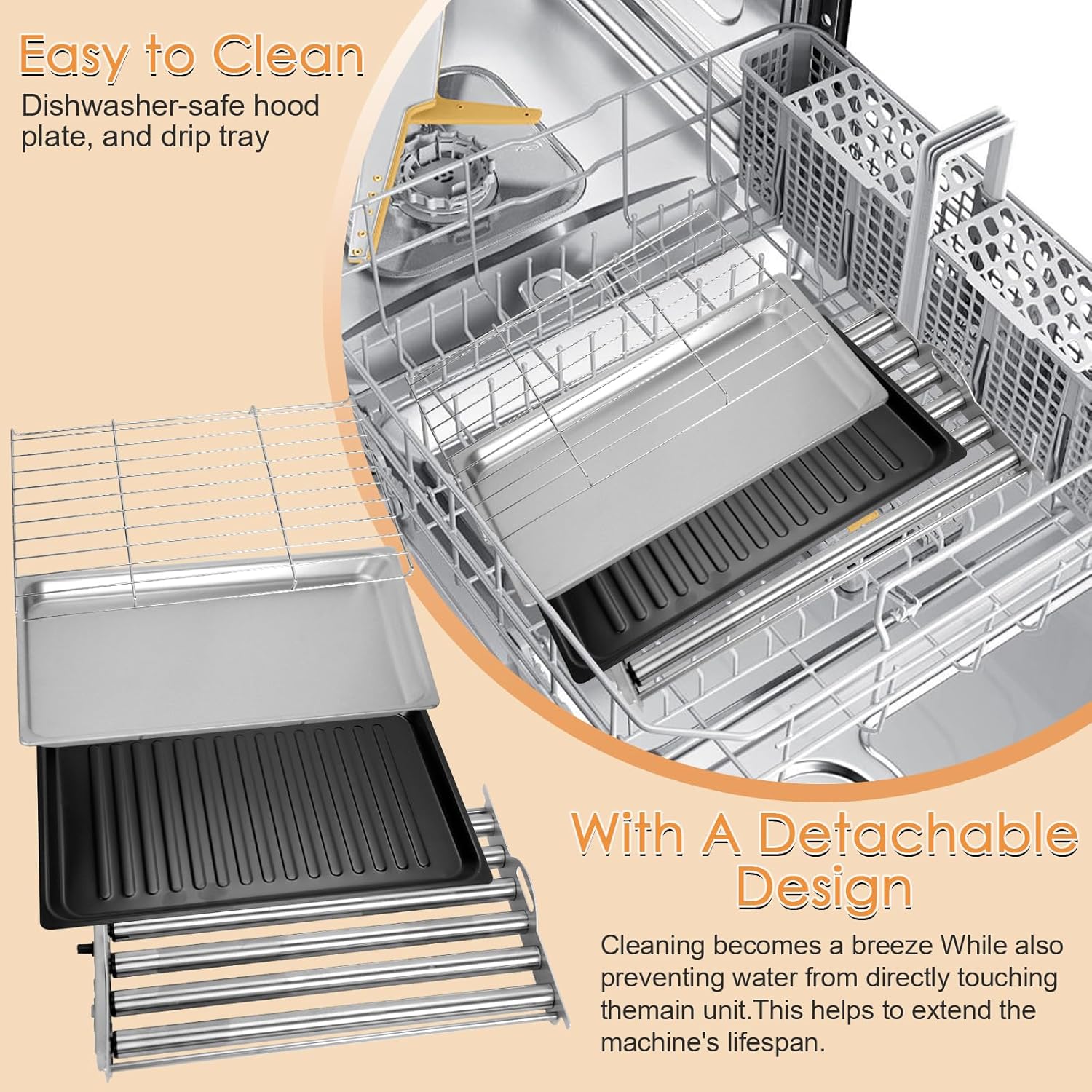 Easy to Clean
Dishwasher-safe hood plate, and drip tray

With A Detachable Design
Cleaning becomes a breeze While also preventing water from directly touching themain unit.This helps to extend the machine's lifespan.