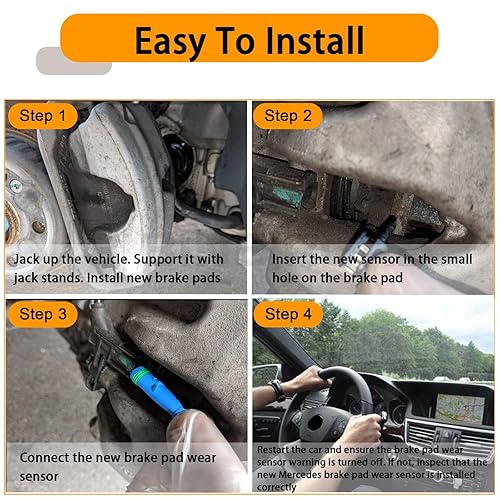 Easy To Install

Step 1

Jack up the vehicle. Support it with jack stands. Install new brake pads

Step 2

Insert the new sensor in the small hole on the brake pad

Step 3

Connect the new brake pad wear sensor

Step 4

Restart the car and ensure the brake pad wear sensor warning is turned off. If not, inspect that the new Mercedes brake pad wear sensor is installed correctly