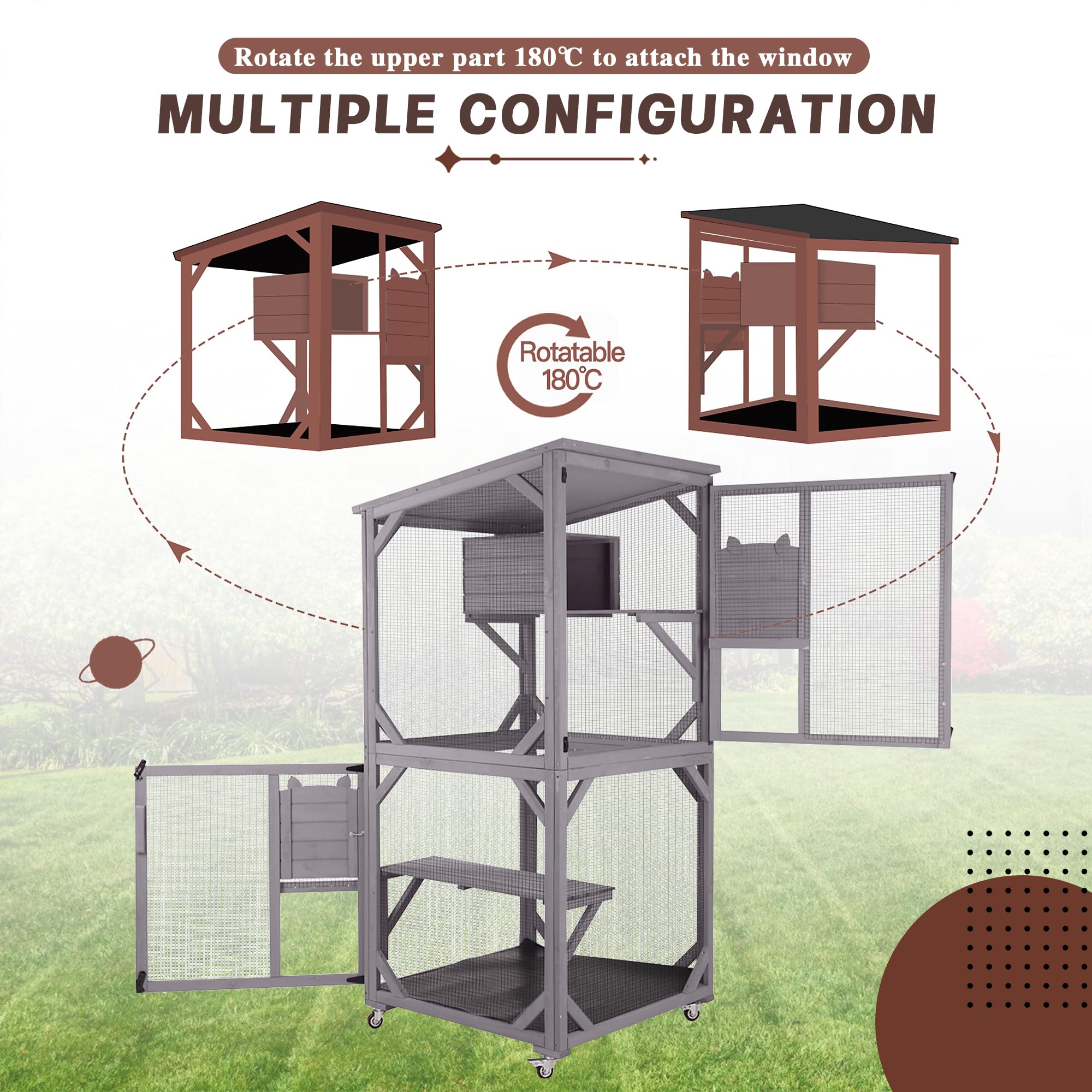 Rotate the upper part 180℃ to attach the window

MULTIPLE CONFIGURATION

Rotatable 180℃