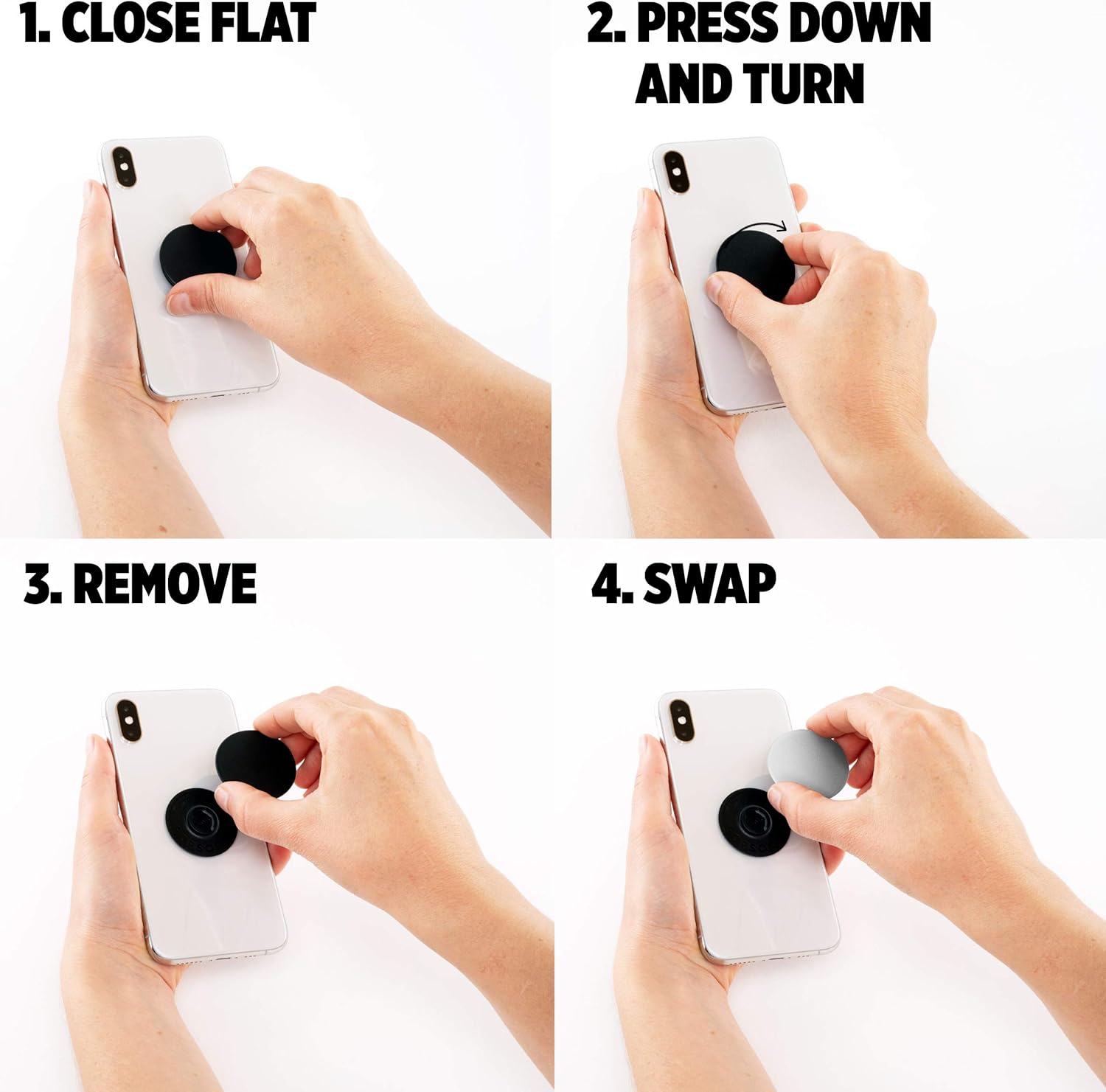 1. CLOSE FLAT

2. PRESS DOWN AND TURN

3. REMOVE

4. SWAP