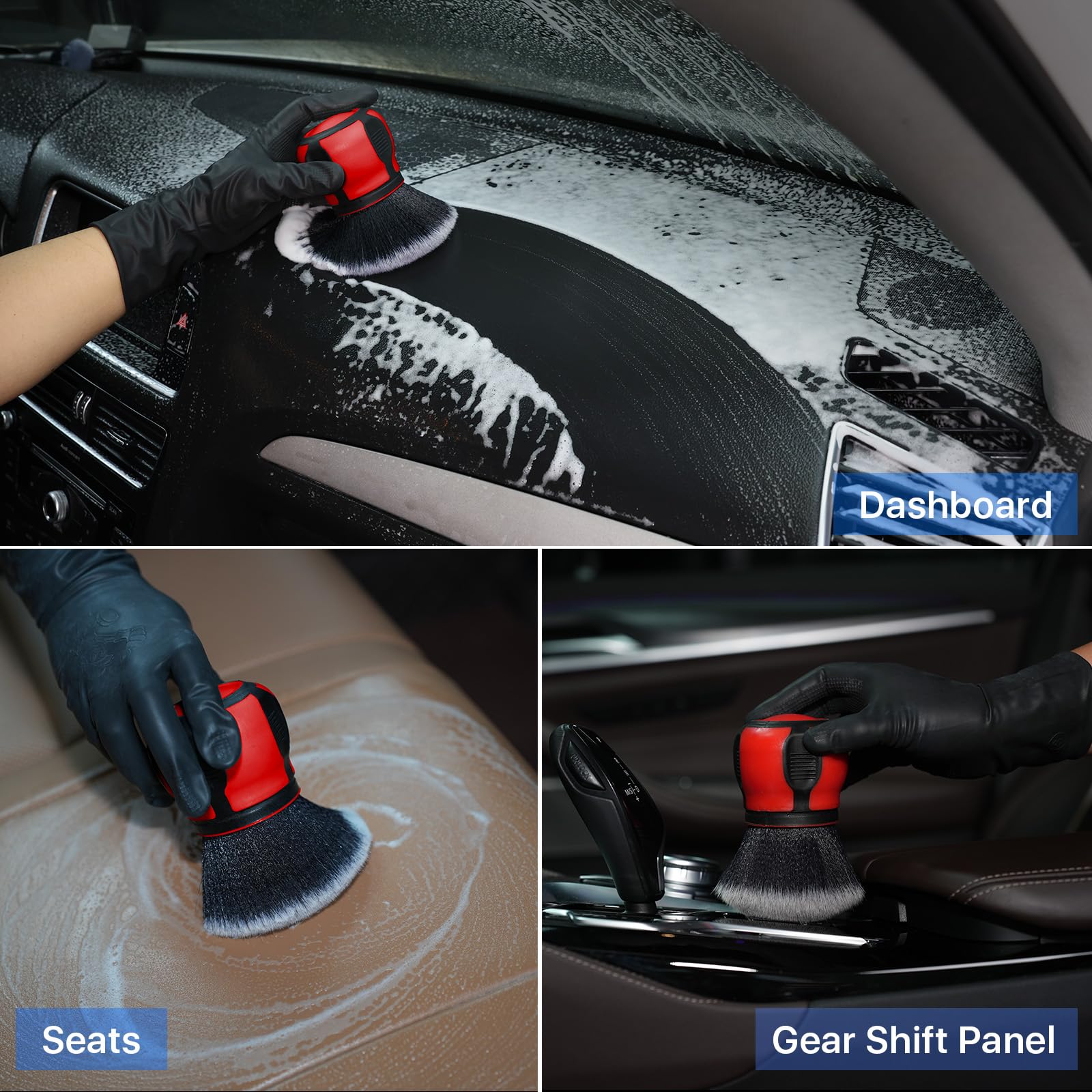 Dashboard

Seats

Gear Shift Panel