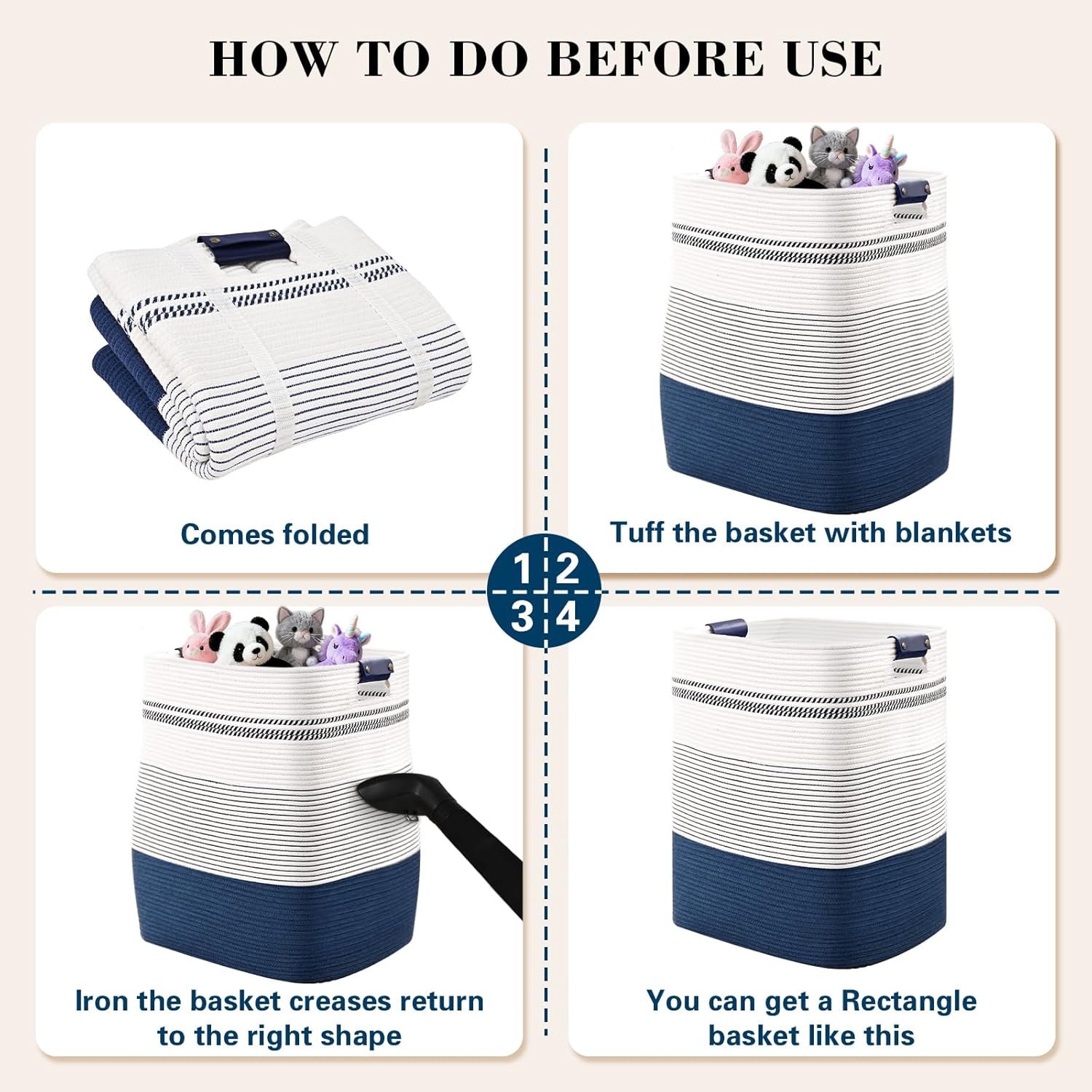 HOW TO DO BEFORE USE

Comes folded

Tuff the basket with blankets

1 2
3 4

Iron the basket creases return to the right shape

You can get a Rectangle basket like this