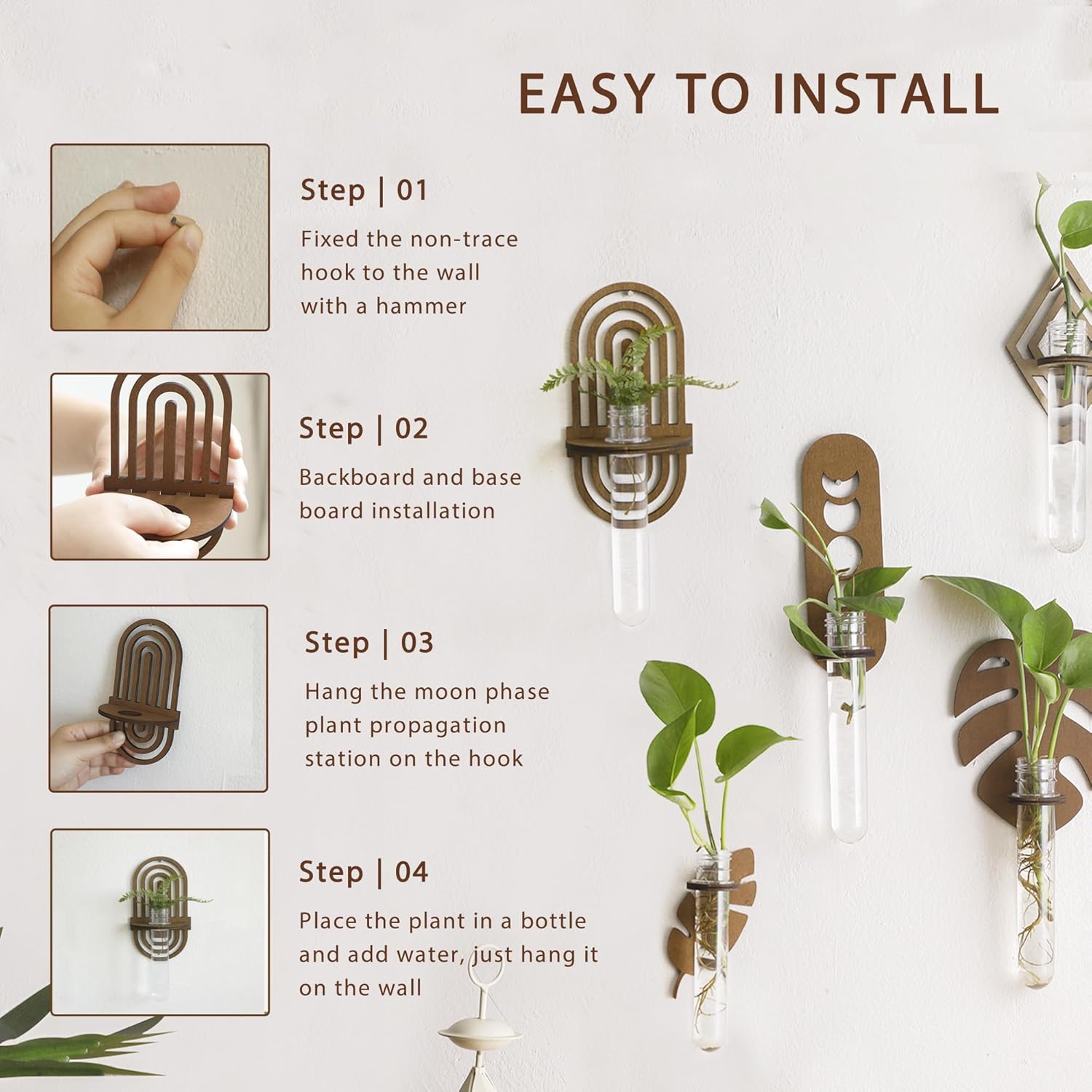 EASY TO INSTALL

Step | 01

Fixed the non-trace hook to the wall with a hammer

Step | 02

Backboard and base board installation

Step | 03

Hang the moon phase plant propagation station on the hook

Step | 04

Place the plant in a bottle and add water, just hang it on the wall