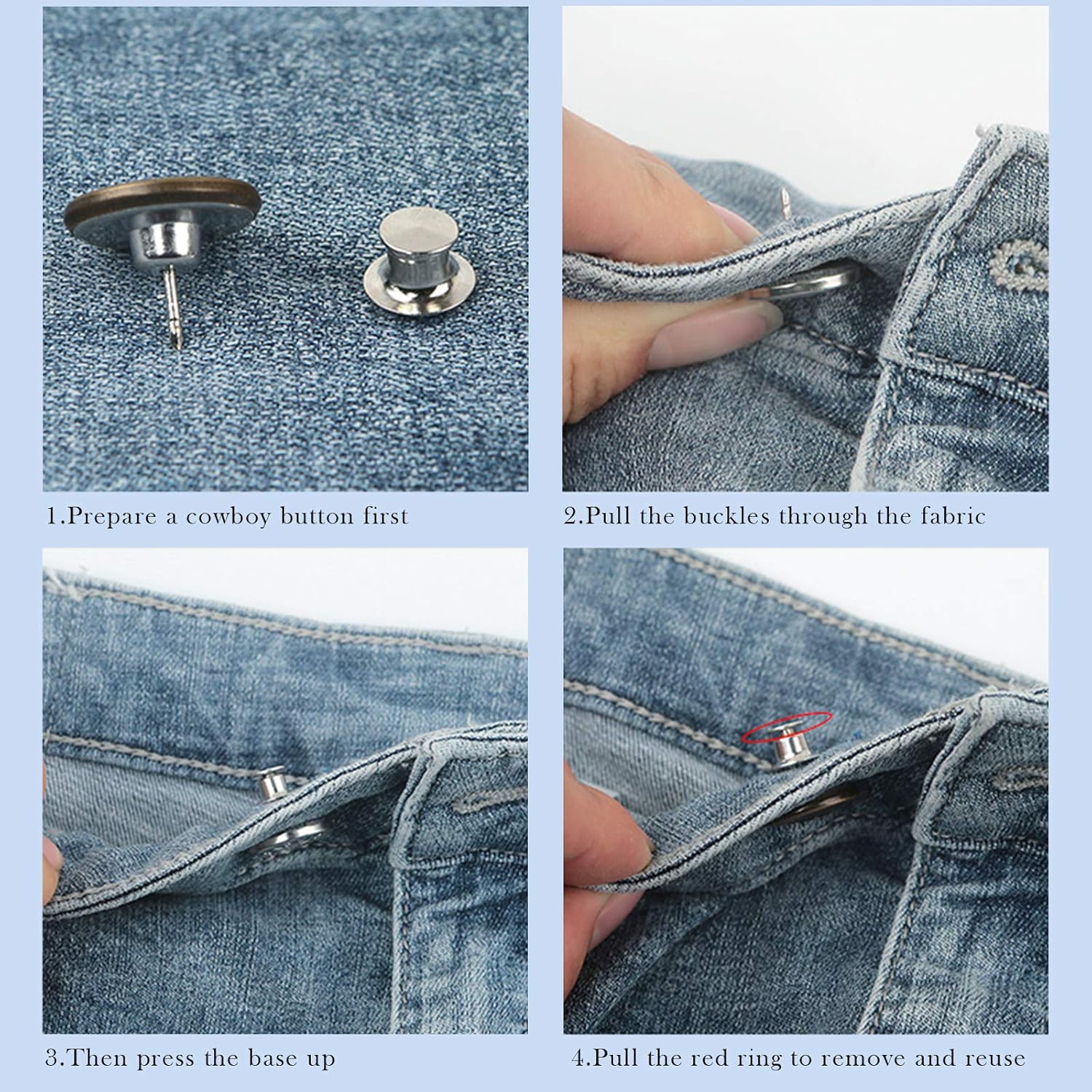 1.Prepare a cowboy button first

2.Pull the buckles through the fabric

3.Then press the base up

4.Pull the red ring to remove and reuse