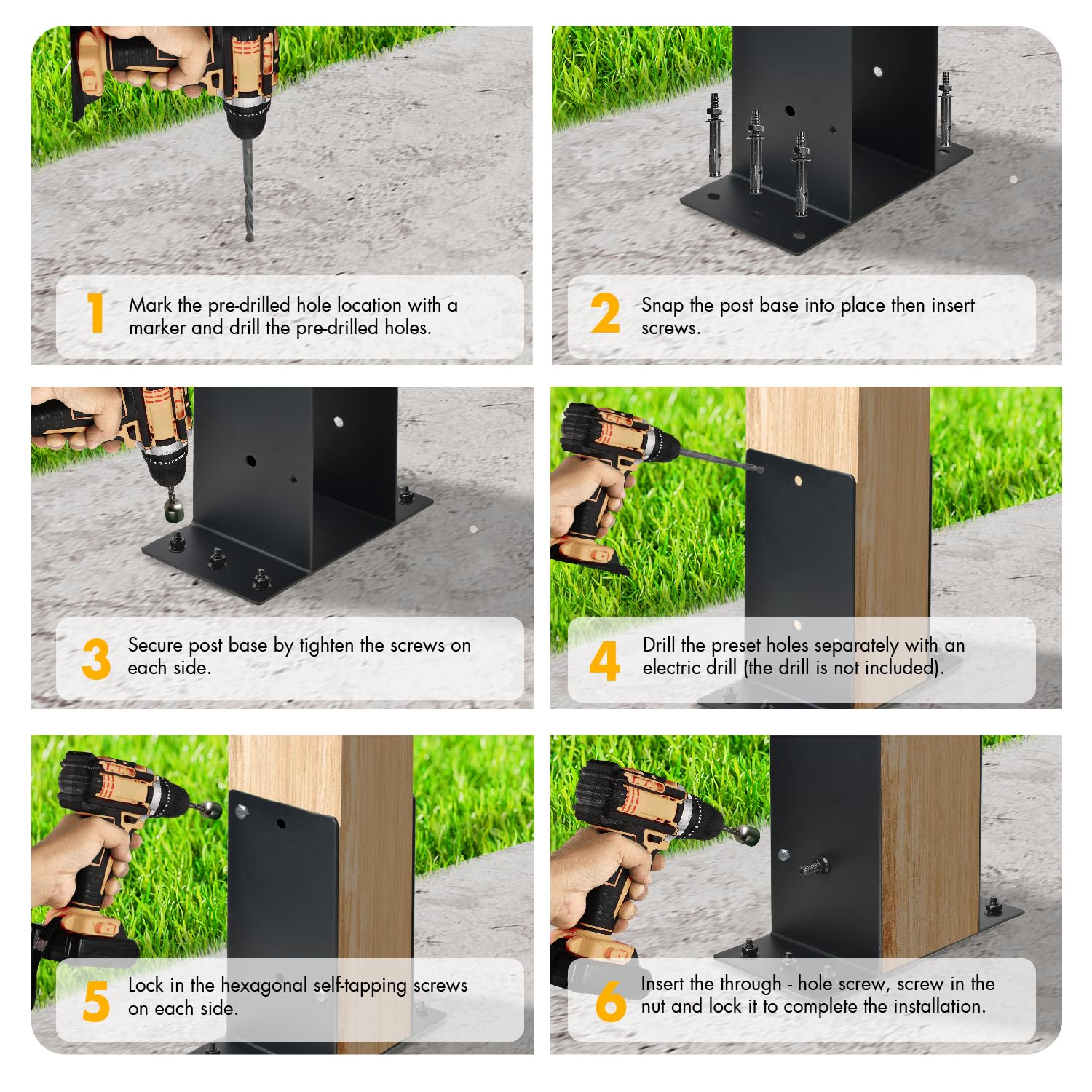 1 Mark the pre-drilled hole location with a marker and drill the pre-drilled holes.

2 Snap the post base into place then insert screws.

3 Secure post base by tighten the screws on each side.

4 Drill the preset holes separately with an electric drill (the drill is not included).

5 Lock in the hexagonal self-tapping screws on each side.

6 Insert the through - hole screw, screw in the nut and lock it to complete the installation.