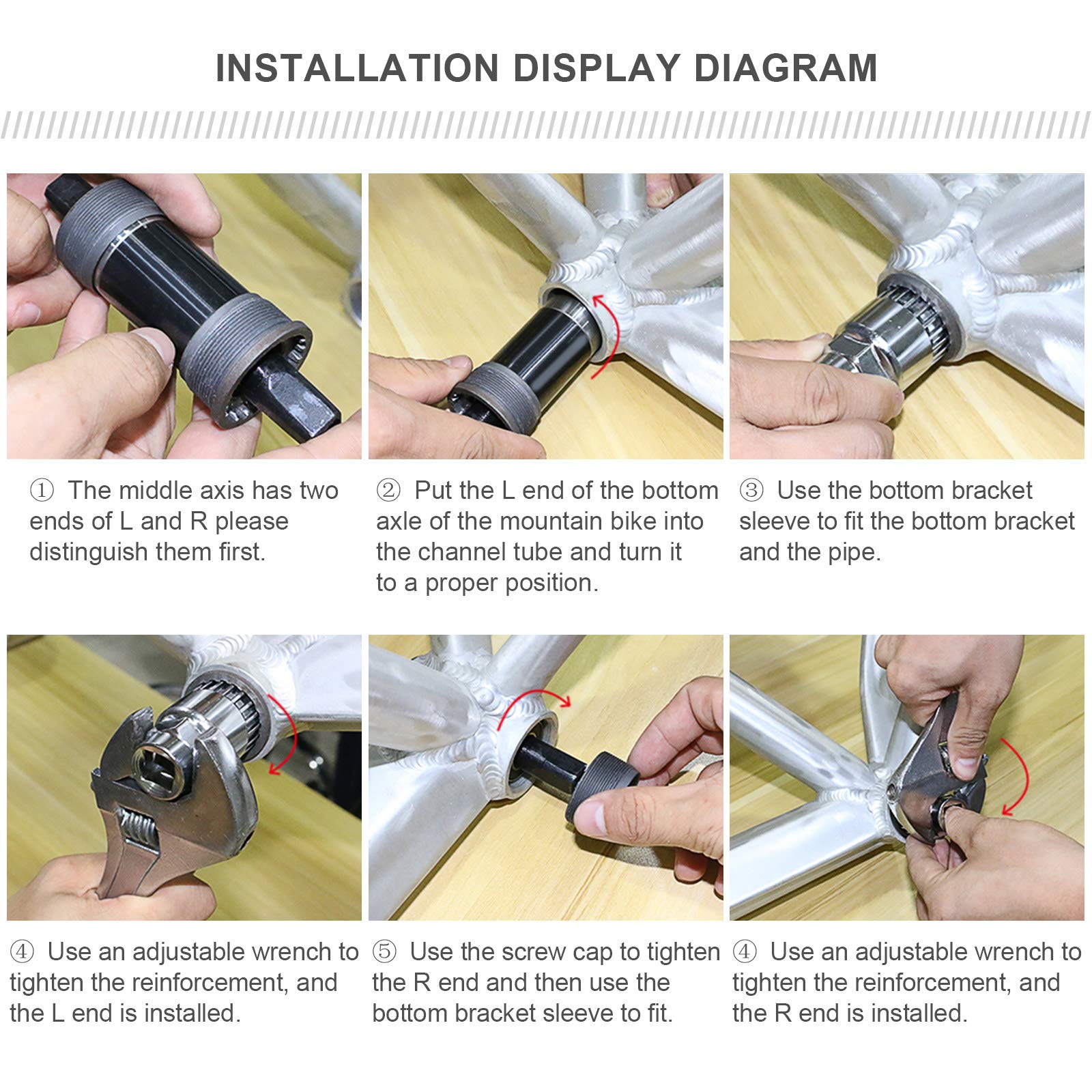 INSTALLATION DISPLAY DIAGRAM

① The middle axis has two ends of L and R please distinguish them first.

② Put the L end of the bottom axle of the mountain bike into the channel tube and turn it to a proper position.

③ Use the bottom bracket sleeve to fit the bottom bracket and the pipe.

④ Use an adjustable wrench to tighten the reinforcement, and the L end is installed.

⑤ Use the screw cap to tighten the R end and then use the bottom bracket sleeve to fit.

④ Use an adjustable wrench to tighten the reinforcement, and the R end is installed.