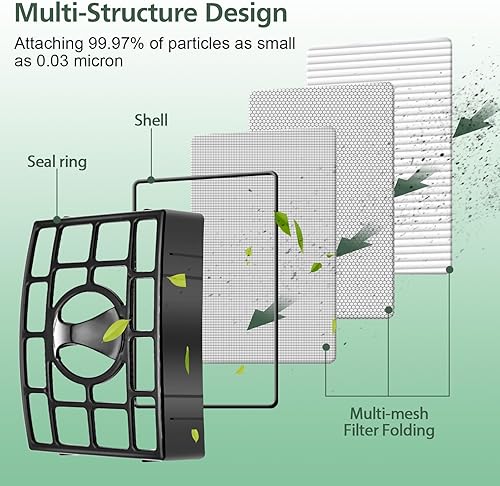 Multi-Structure Design

Attaching 99.97% of particles as small as 0.03 micron

Shell

Seal ring

Multi-mesh Filter Folding