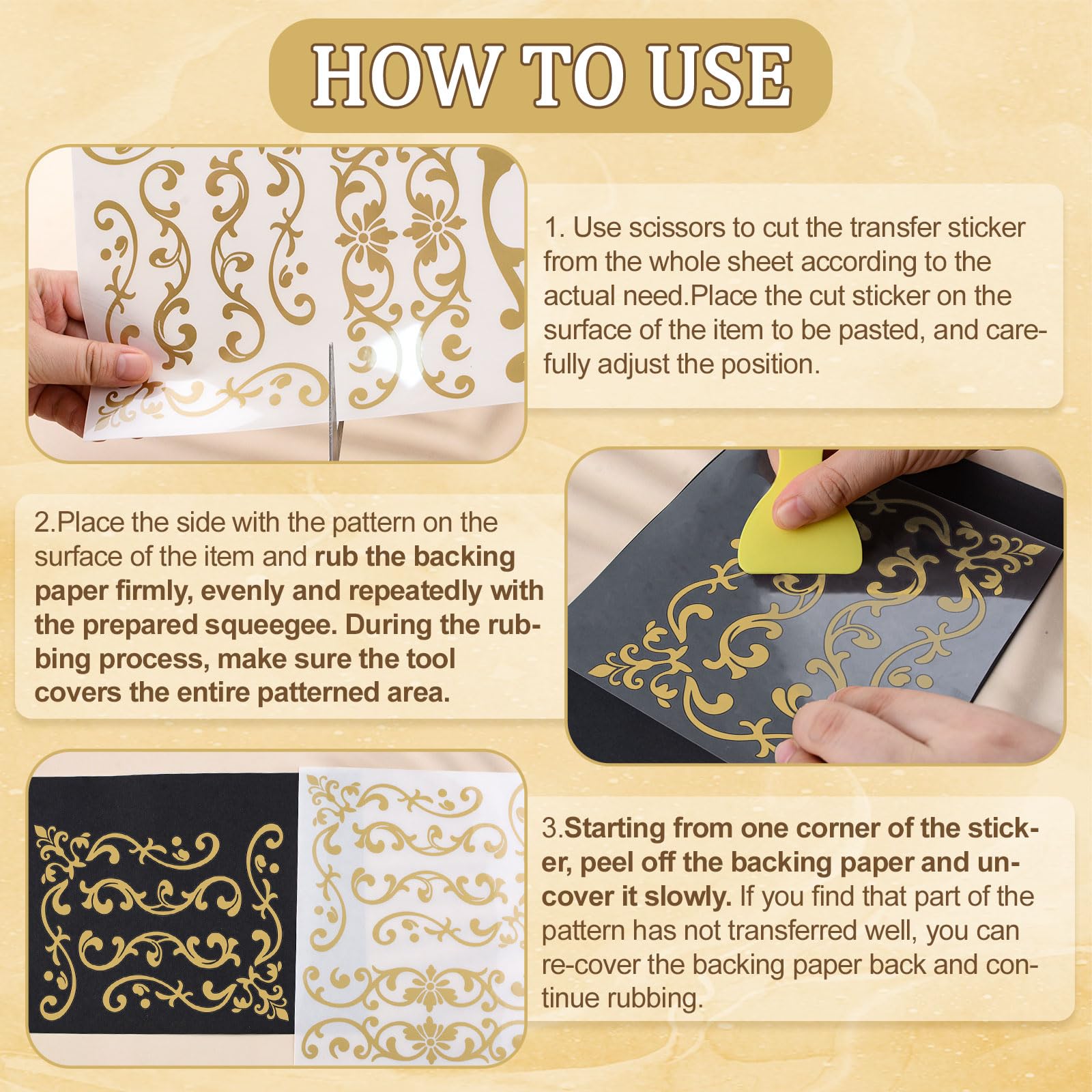 HOW TO USE

1. Use scissors to cut the transfer sticker from the whole sheet according to the actual need.Place the cut sticker on the surface of the item to be pasted, and carefully adjust the position.

2.Place the side with the pattern on the surface of the item and rub the backing paper firmly, evenly and repeatedly with the prepared squeegee. During the rubbing process, make sure the tool covers the entire patterned area.

3.Starting from one corner of the sticker, peel off the backing paper and uncover it slowly. If you find that part of the pattern has not transferred well, you can re-cover the backing paper back and continue rubbing.