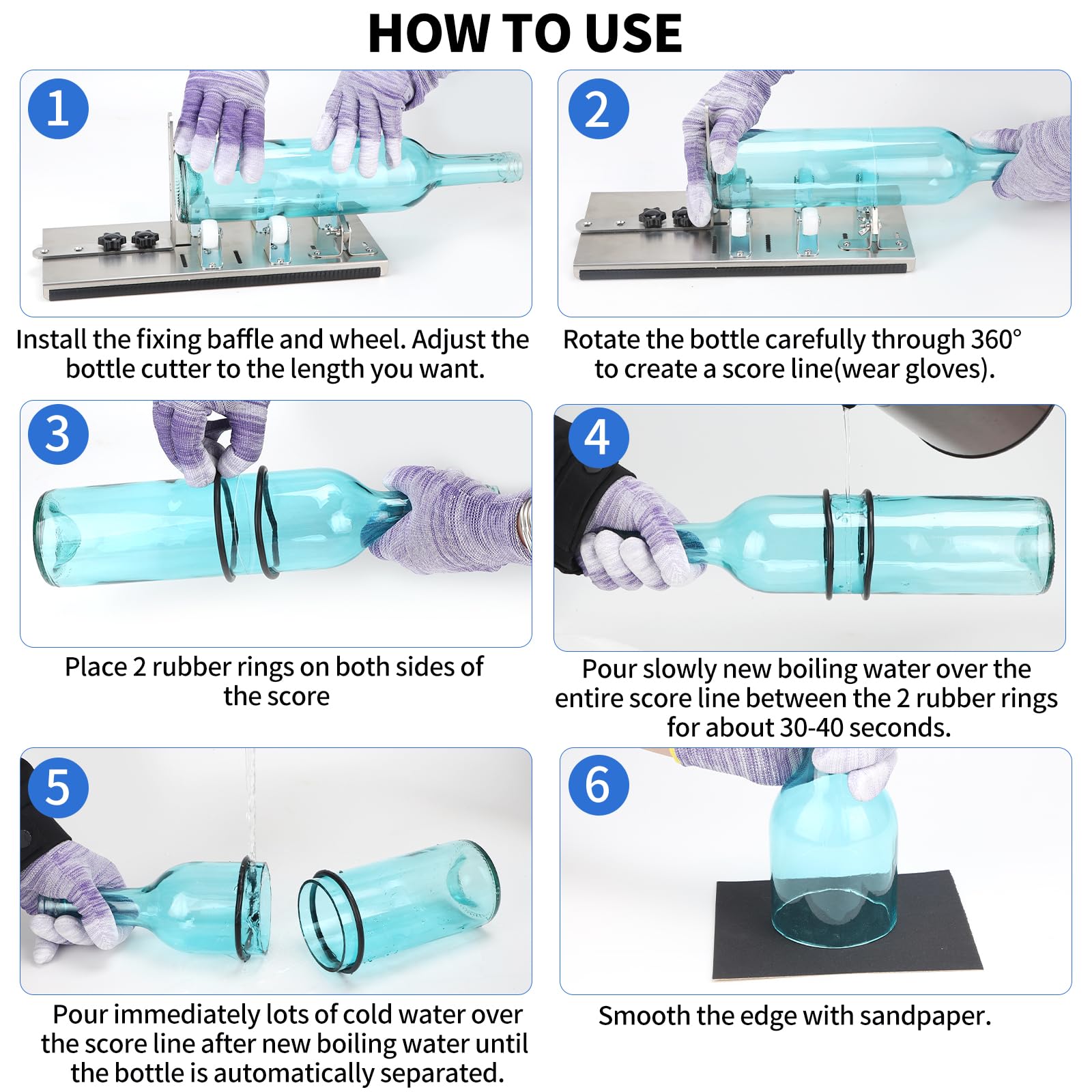 HOW TO USE

1

Install the fixing baffle and wheel. Adjust the bottle cutter to the length you want.

2

Rotate the bottle carefully through 360° to create a score line(wear gloves).

3

Place 2 rubber rings on both sides of the score

4

Pour slowly new boiling water over the entire score line between the 2 rubber rings for about 30-40 seconds.

5

Pour immediately lots of cold water over the score line after new boiling water until the bottle is automatically separated.

6

Smooth the edge with sandpaper.