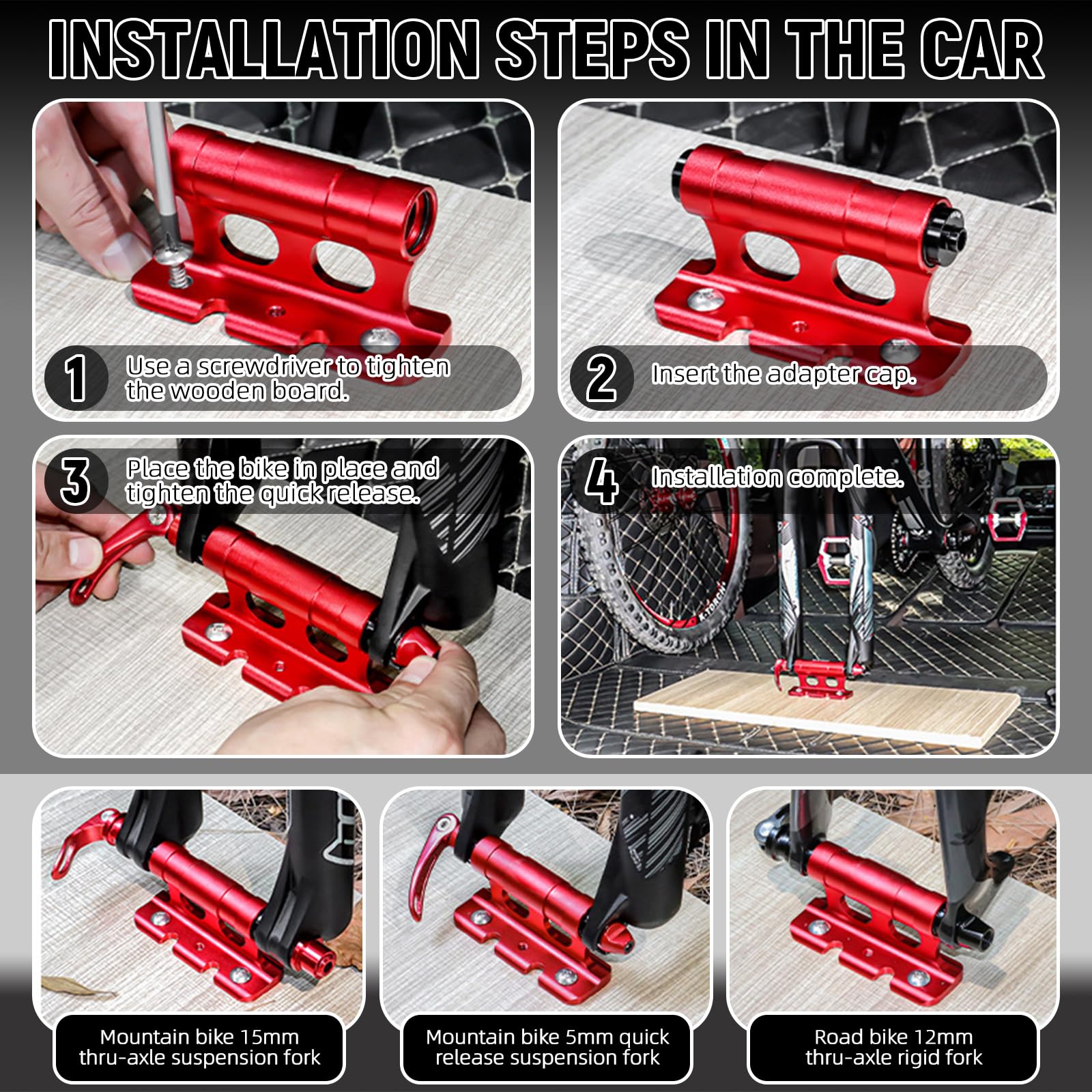 INSTALLATION STEPS IN THE CAR

1 Use a screwdriver to tighten the wooden board.

2 Insert the adapter cap.

3 Place the bike in place and tighten the quick release.

4 Installation complete.

Mountain bike 15mm thru-axle suspension fork

Mountain bike 5mm quick release suspension fork

Road bike 12mm thru-axle rigid fork