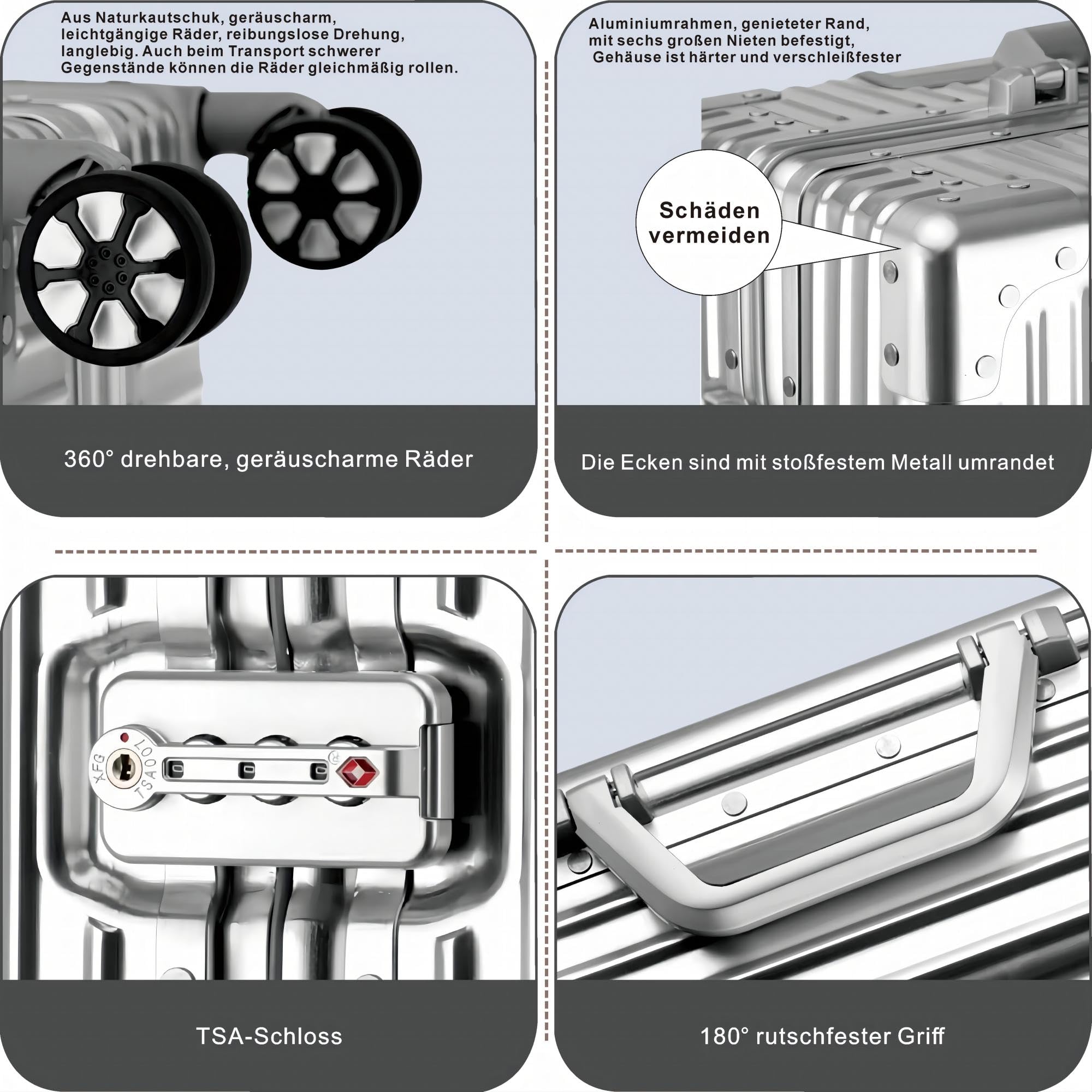 Aus Naturkautschuk, geräuscharm, leichtgängige Räder, reibungslose Drehung, langlebig. Auch beim Transport schwerer Gegenstände können die Räder gleichmäßig rollen.

360° drehbare, geräuscharme Räder

Aluminiumrahmen, genieteter Rand, mit sechs großen Nieten befestigt, Gehäuse ist härter und verschleißfester

Schäden vermeiden

Die Ecken sind mit stoßfestem Metall umrandet

XFG TSA007

TSA-Schloss

180° rutschfester Griff