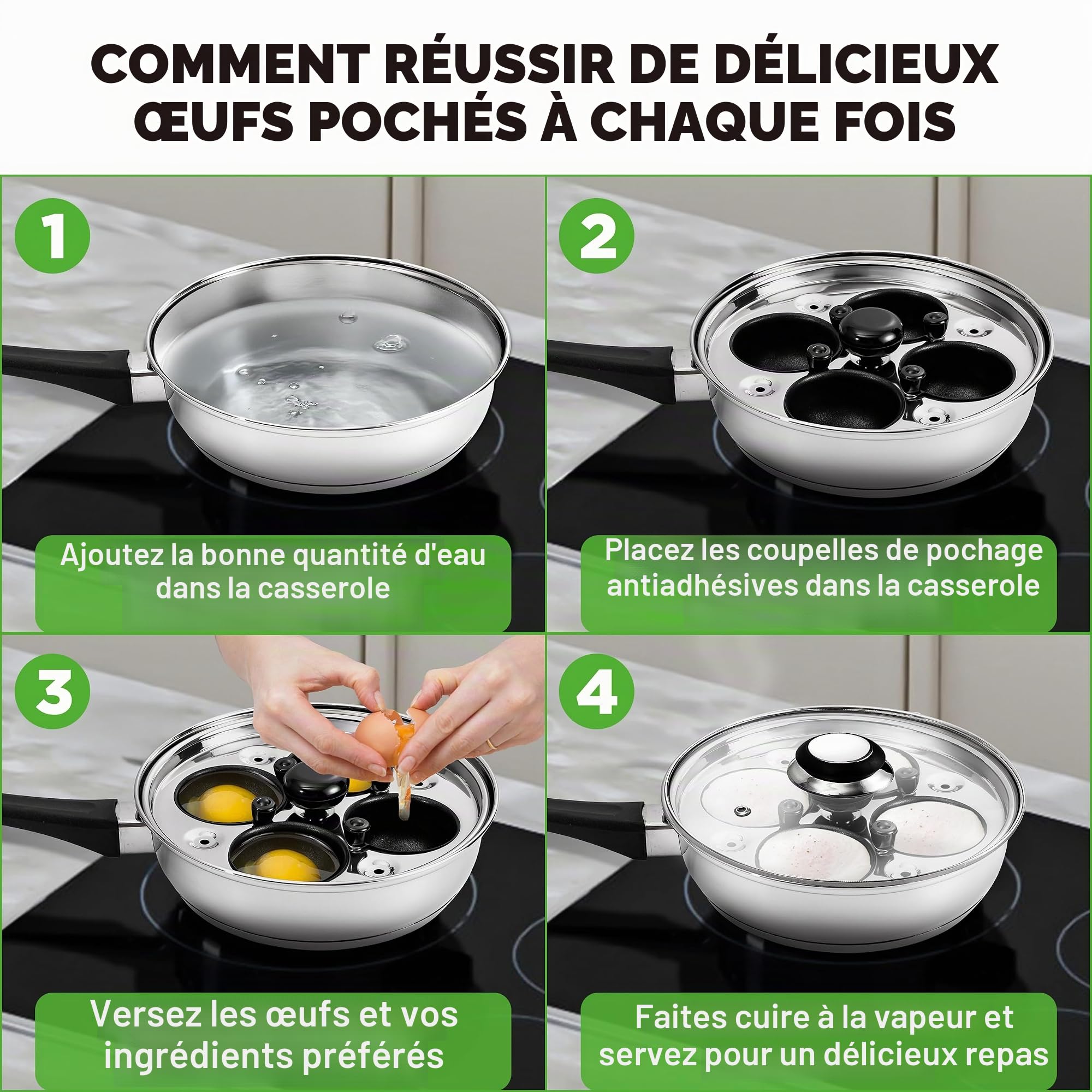 COMMENT RÉUSSIR DE DÉLICIEUX ŒUFS POCHÉS À CHAQUE FOIS

1

Ajoutez la bonne quantité d'eau dans la casserole

2

Placez les coupelles de pochage antiadhésives dans la casserole

3

Versez les œufs et vos ingrédients préférés

4

Faites cuire à la vapeur et servez pour un délicieux repas