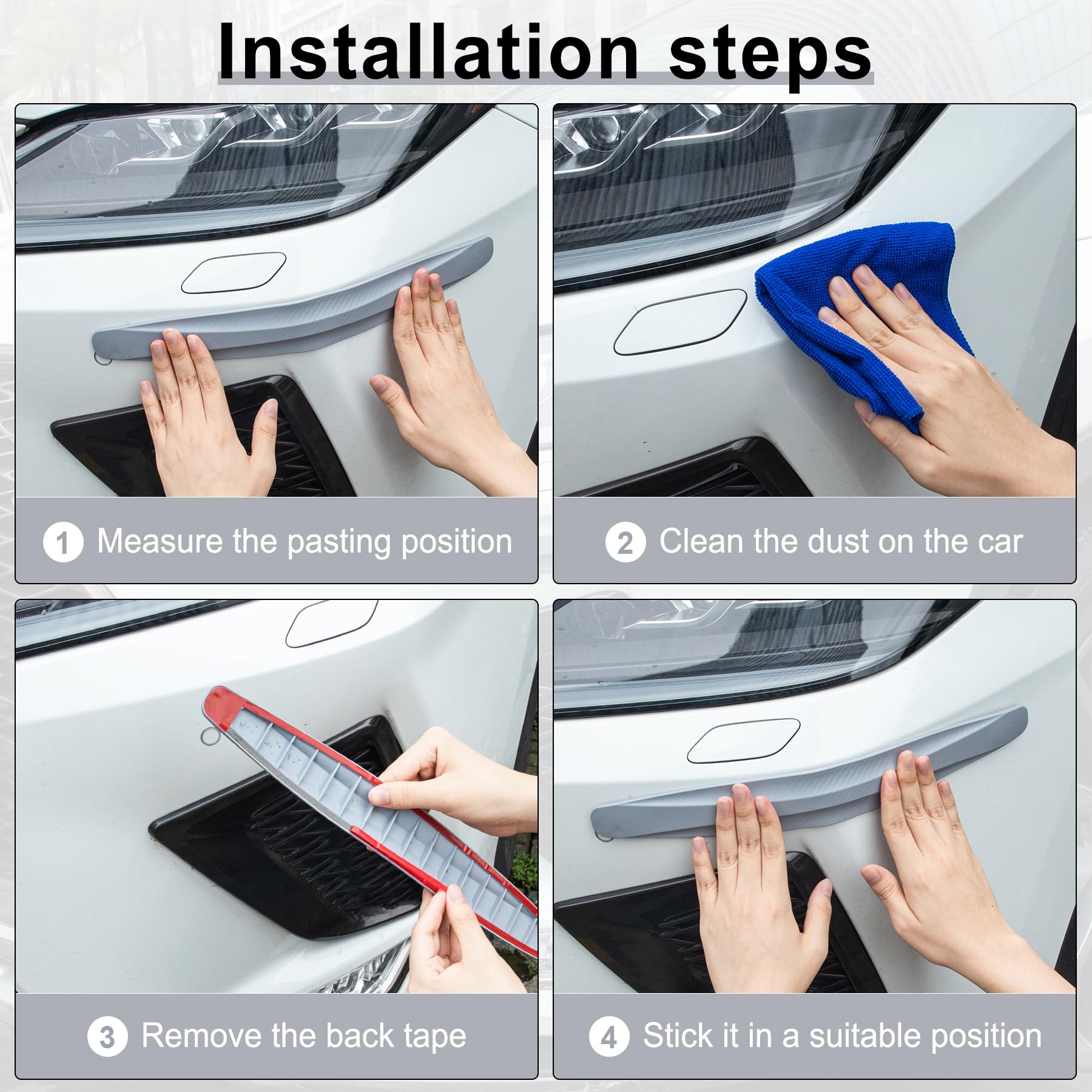 Installation steps

1 Measure the pasting position

2 Clean the dust on the car

3 Remove the back tape

4 Stick it in a suitable position