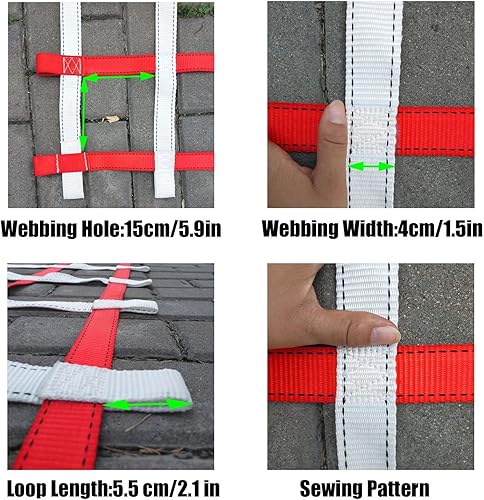 Webbing Hole:15cm/5.9in

Webbing Width:4cm/1.5in

Loop Length:5.5 cm/2.1 in

Sewing Pattern