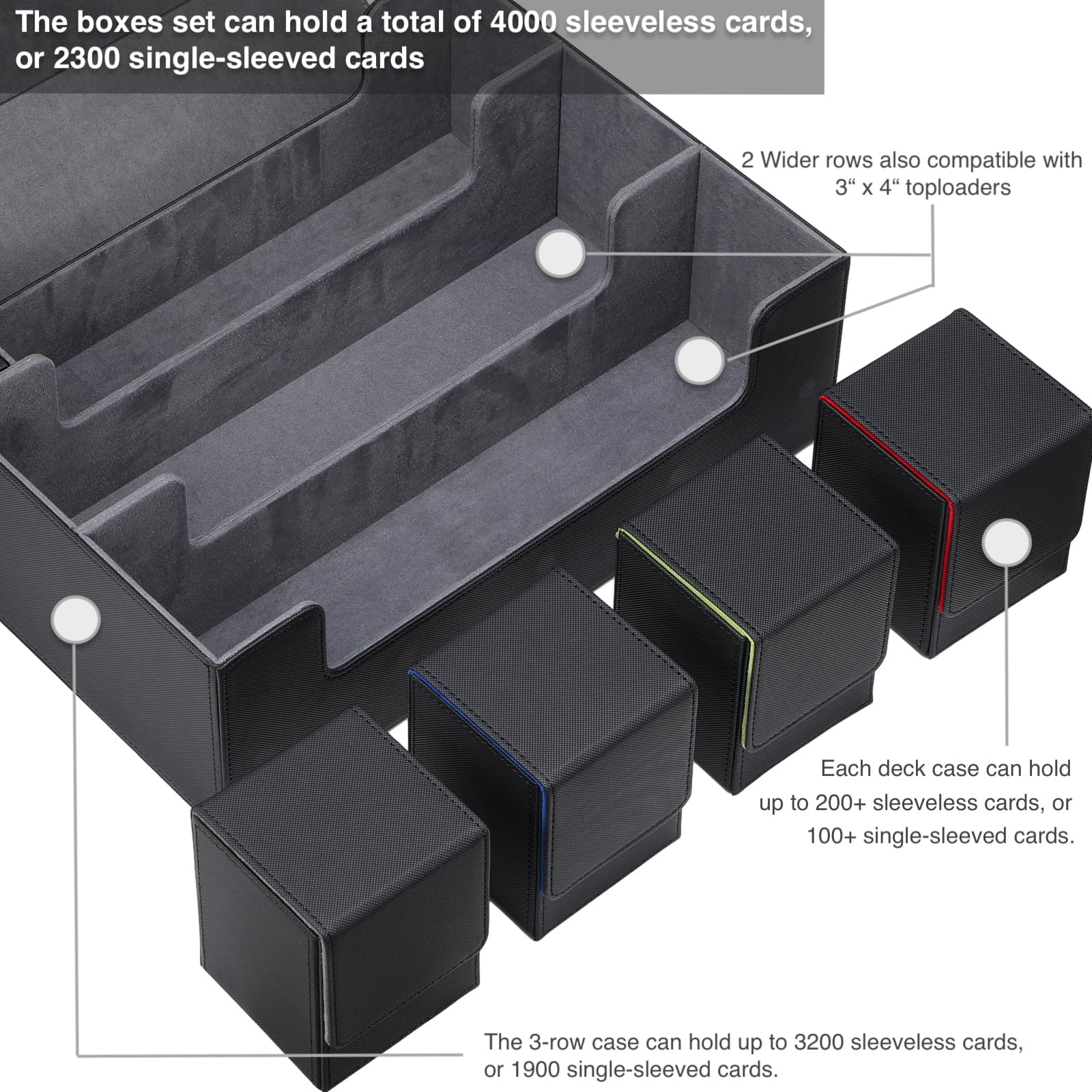 The boxes set can hold a total of 4000 sleeveless cards, or 2300 single-sleeved cards

2 Wider rows also compatible with 3“ x 4“ toploaders

Each deck case can hold up to 200+ sleeveless cards, or 100+ single-sleeved cards.

The 3-row case can hold up to 3200 sleeveless cards, or 1900 single-sleeved cards.