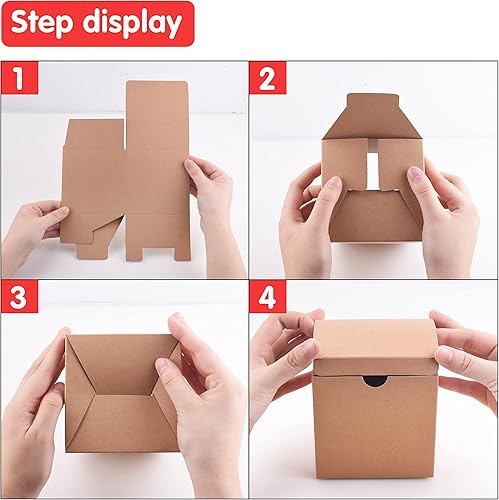 Step display

1

2

3

4