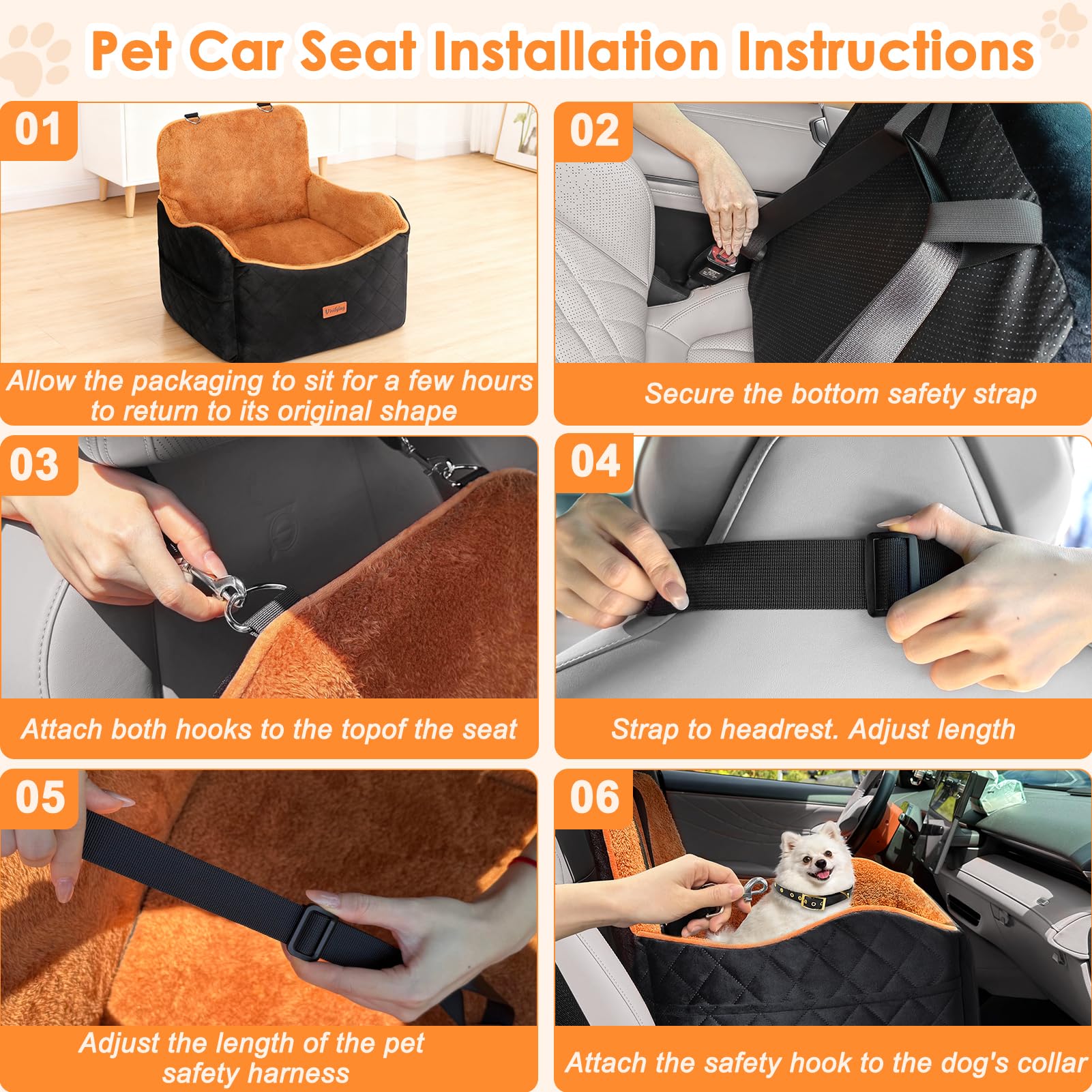 Pet Car Seat Installation Instructions

01

Allow the packaging to sit for a few hours to return to its original shape

02

Secure the bottom safety strap

03

Attach both hooks to the topof the seat

04

Strap to headrest. Adjust length

05

Adjust the length of the pet safety harness

06

Attach the safety hook to the dog's collar