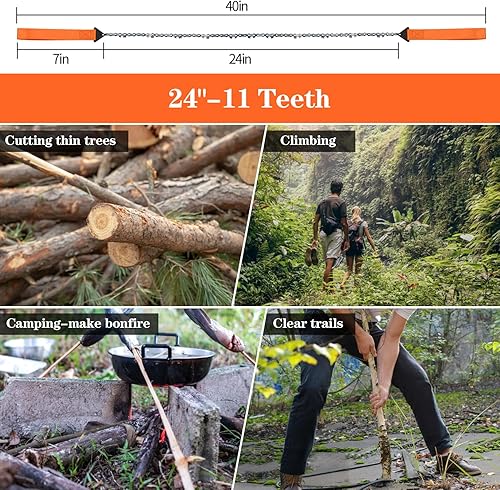 40in

7in

24in

24"-11 Teeth

Cutting thin trees

Climbing

Camping-make bonfire

Clear trails