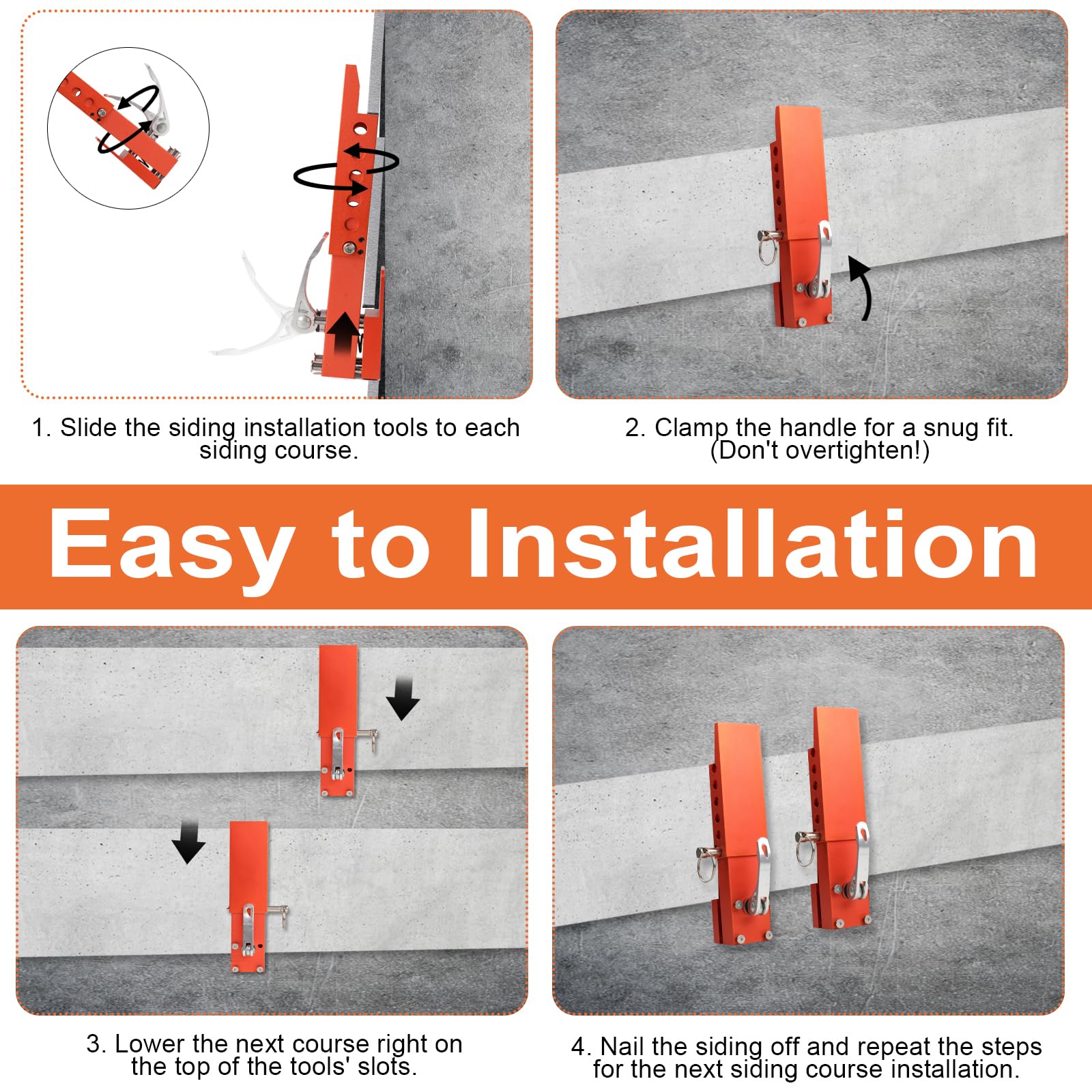 1. Slide the siding installation tools to each siding course.

2. Clamp the handle for a snug fit. (Don't overtighten!)

Easy to Installation

3. Lower the next course right on the top of the tools' slots.

4. Nail the siding off and repeat the steps for the next siding course installation.