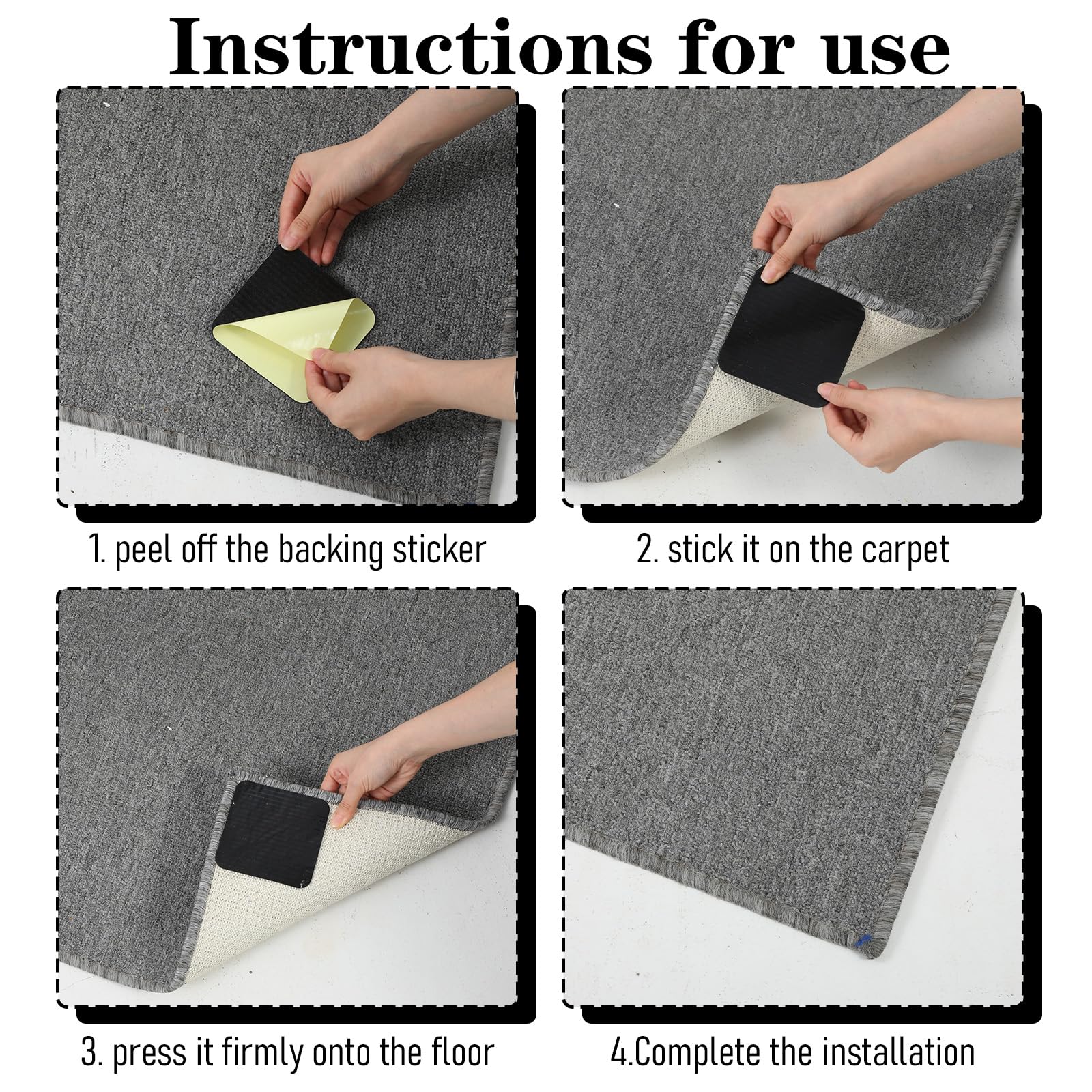 Instructions for use

1. peel off the backing sticker

2. stick it on the carpet

3. press it firmly onto the floor

4.Complete the installation