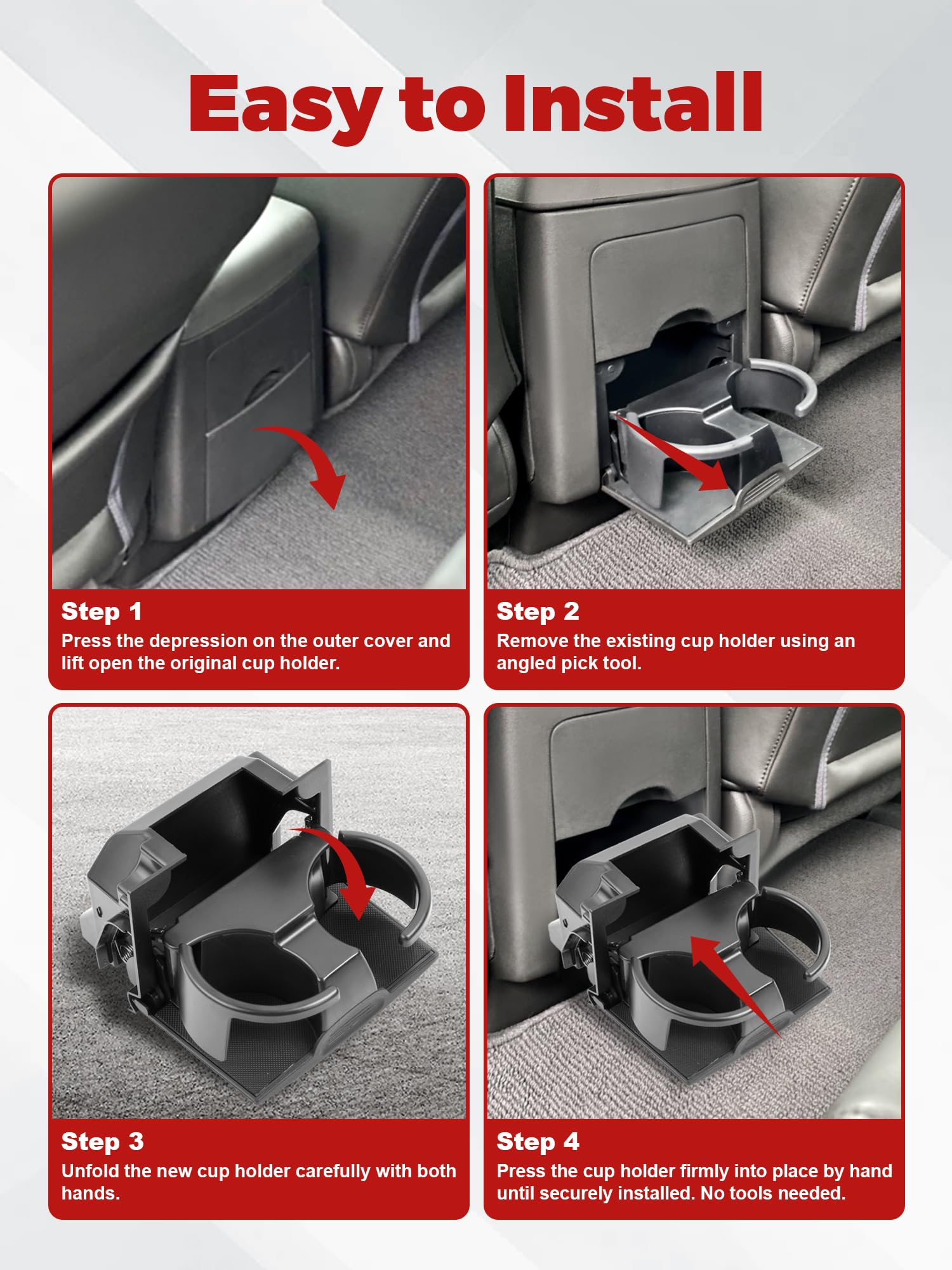 Easy to Install

Step 1
Press the depression on the outer cover and lift open the original cup holder.

Step 2
Remove the existing cup holder using an angled pick tool.

Step 3
Unfold the new cup holder carefully with both hands.

Step 4
Press the cup holder firmly into place by hand until securely installed. No tools needed.