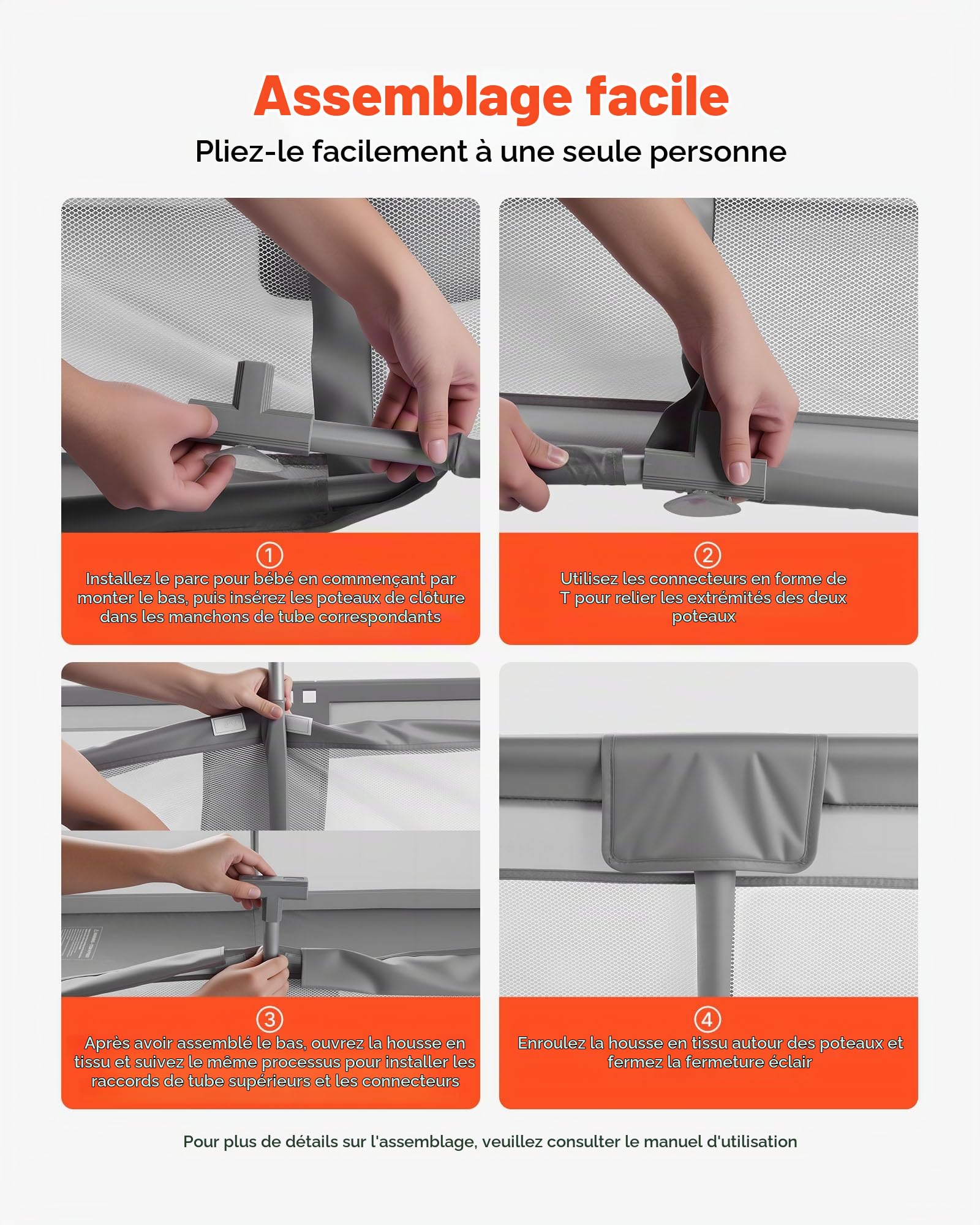 Assemblage facile

Pliez-le facilement à une seule personne

①
Installez le parc pour bébé en commençant par monter le bas, puis insérez les poteaux de clôture dans les manchons de tube correspondants

②
Utilisez les connecteurs en forme de T pour relier les extrémités des deux poteaux

③
Après avoir assemblé le bas, ouvrez la housse en tissu et suivez le même processus pour installer les raccords de tube supérieurs et les connecteurs

④
Enroulez la housse en tissu autour des poteaux et fermez la fermeture éclair

Pour plus de détails sur l'assemblage, veuillez consulter le manuel d'utilisation