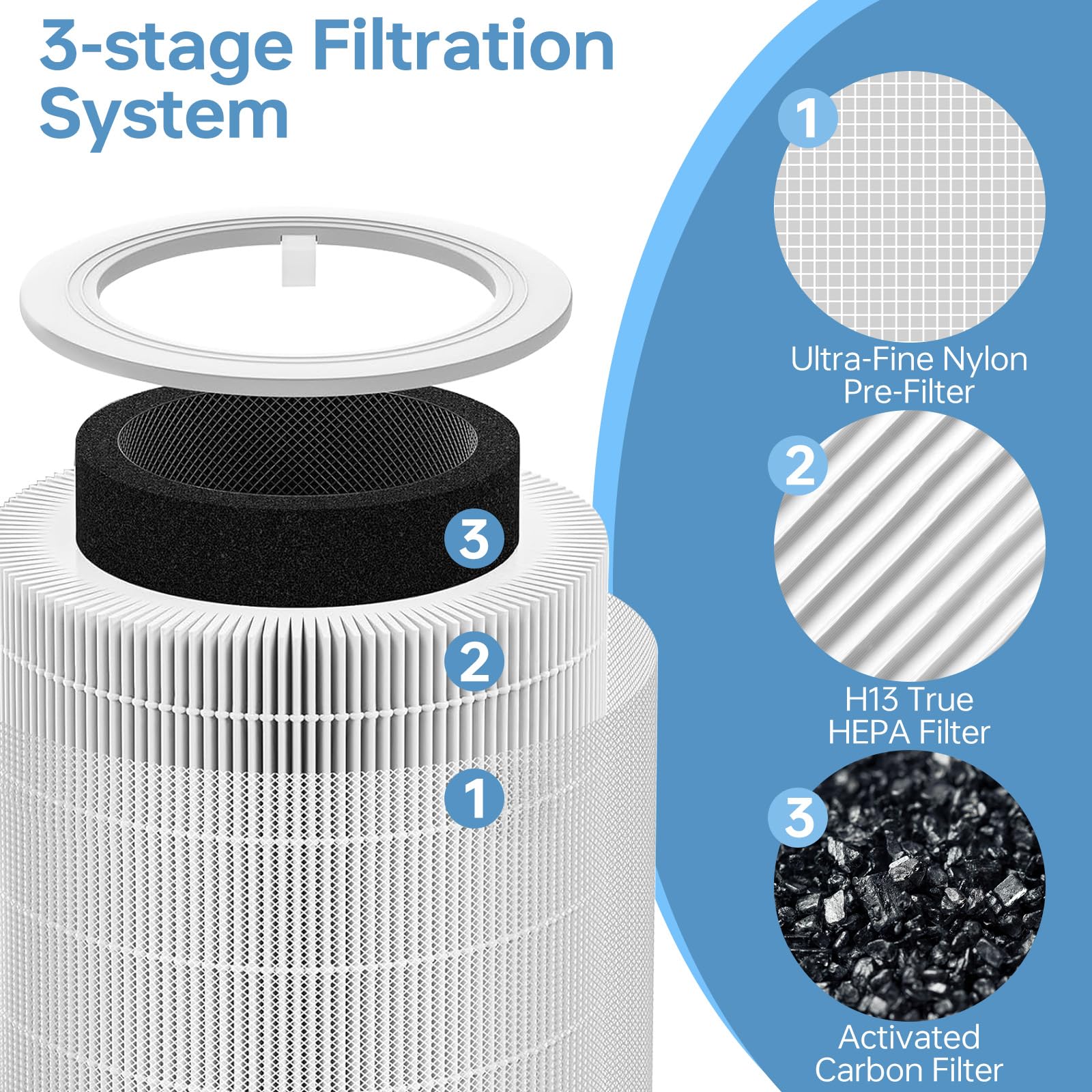 3-stage Filtration System

3

2

1

1

Ultra-Fine Nylon Pre-Filter

2

H13 True HEPA Filter

3

Activated Carbon Filter