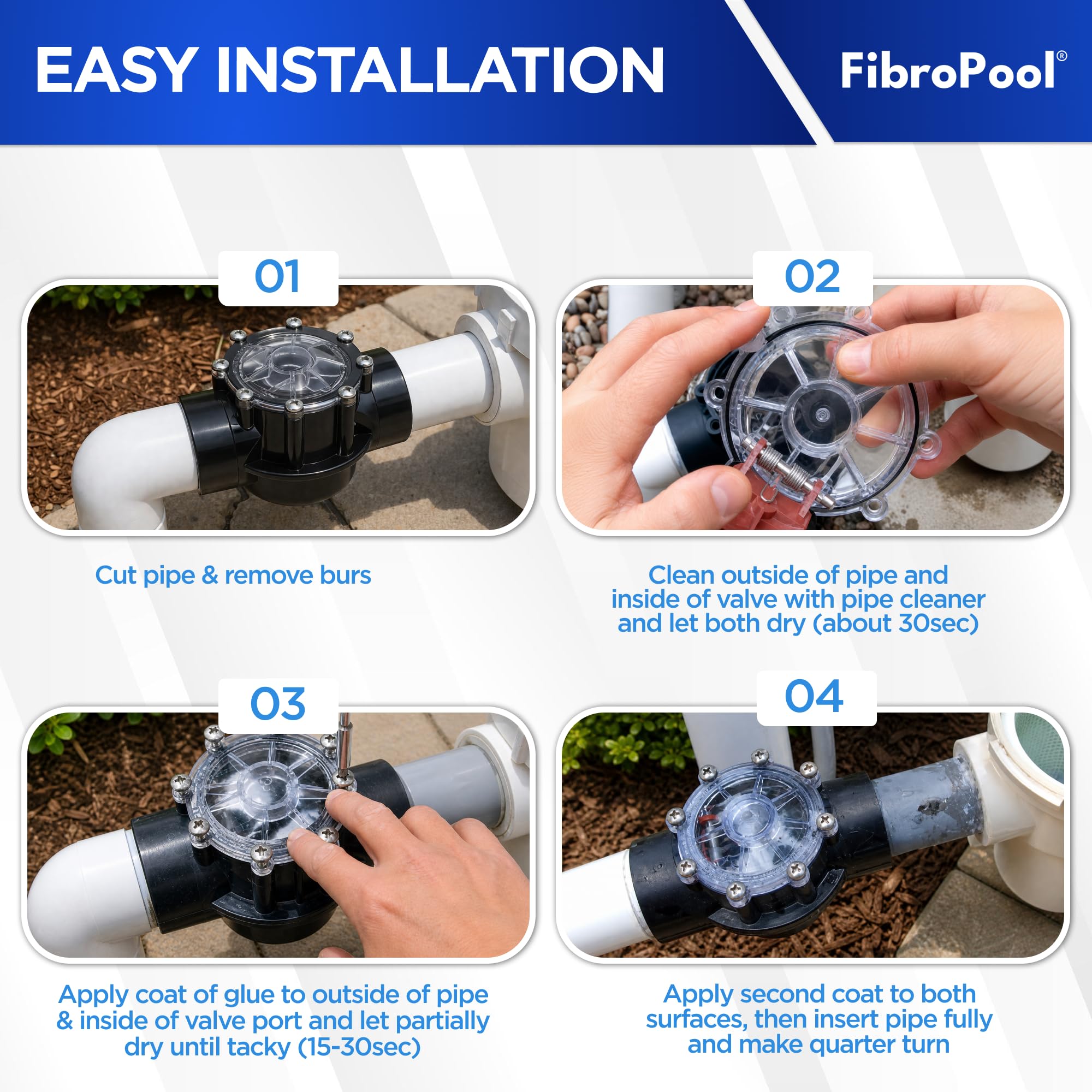 EASY INSTALLATION

FibroPool®

01

Cut pipe & remove burs

02

Clean outside of pipe and inside of valve with pipe cleaner and let both dry (about 30sec)

03

Apply coat of glue to outside of pipe & inside of valve port and let partially dry until tacky (15-30sec)

04

Apply second coat to both surfaces, then insert pipe fully and make quarter turn