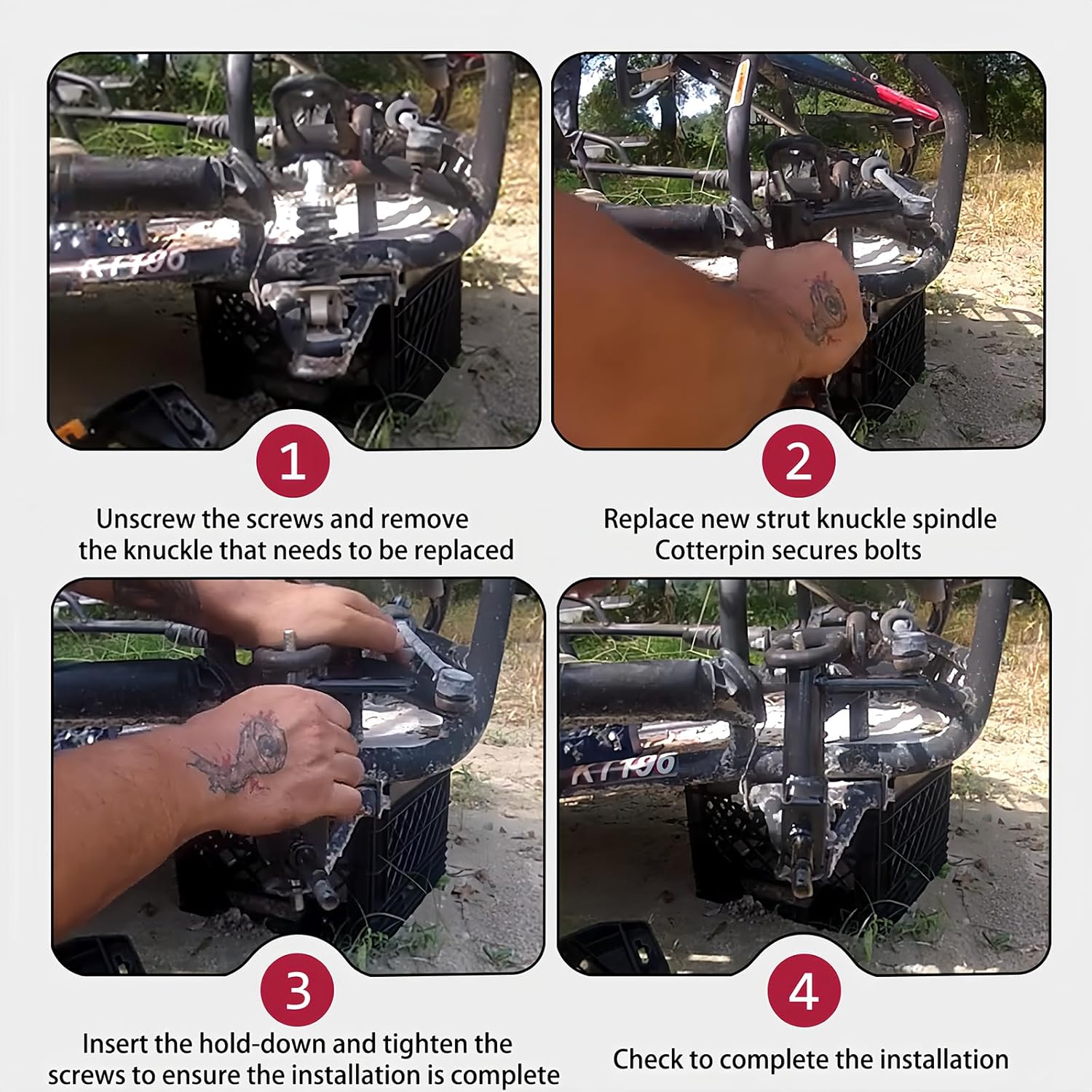 KT196

1

Unscrew the screws and remove the knuckle that needs to be replaced

2

Replace new strut knuckle spindle Cotterpin secures bolts

KT196

3

Insert the hold-down and tighten the screws to ensure the installation is complete

4

Check to complete the installation