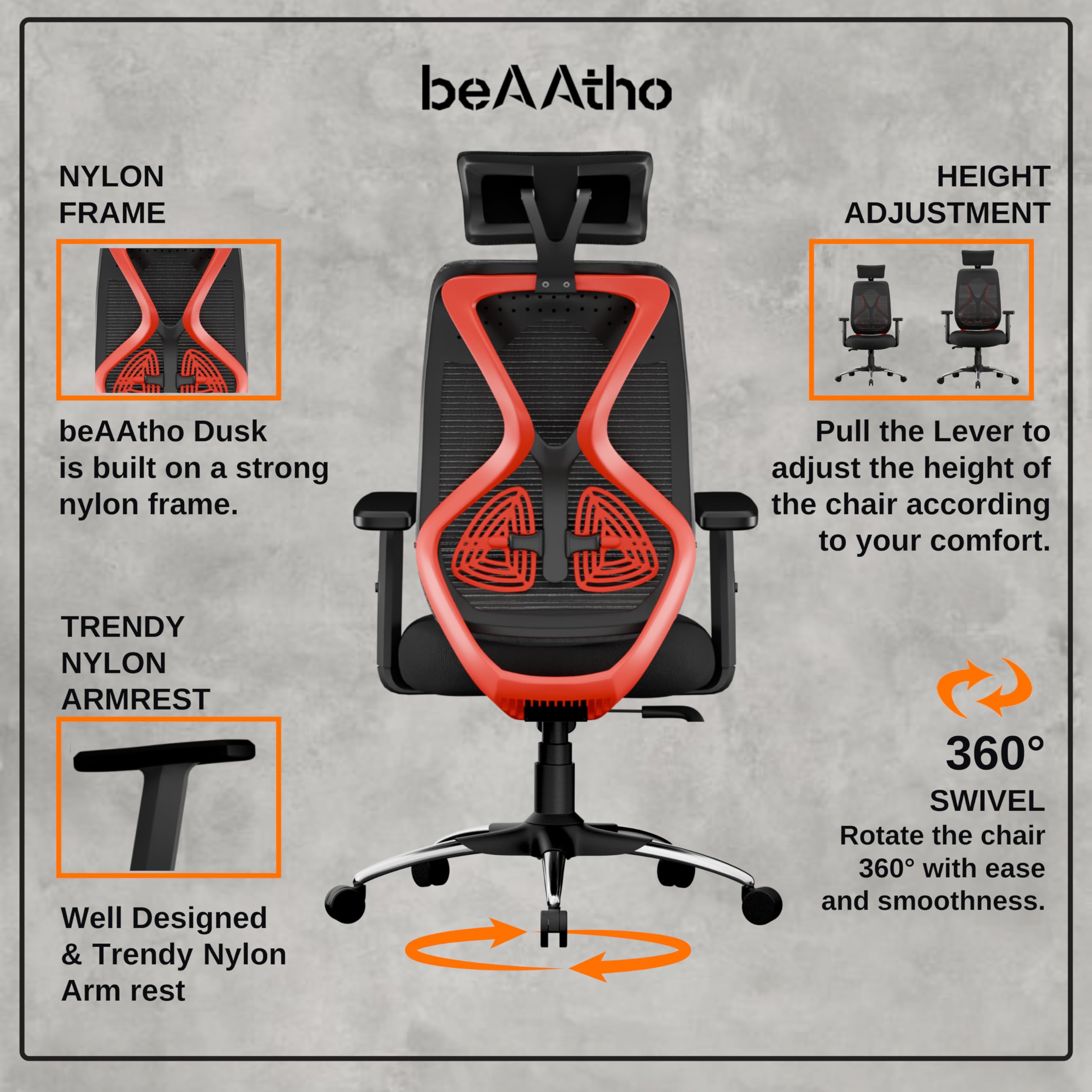 beAAtho

NYLON FRAME

beAAtho Dusk is built on a strong nylon frame.

TRENDY NYLON ARMREST

Well Designed & Trendy Nylon Arm rest

HEIGHT ADJUSTMENT

Pull the Lever to adjust the height of the chair according to your comfort.

360°

SWIVEL

Rotate the chair 360° with ease and smoothness.