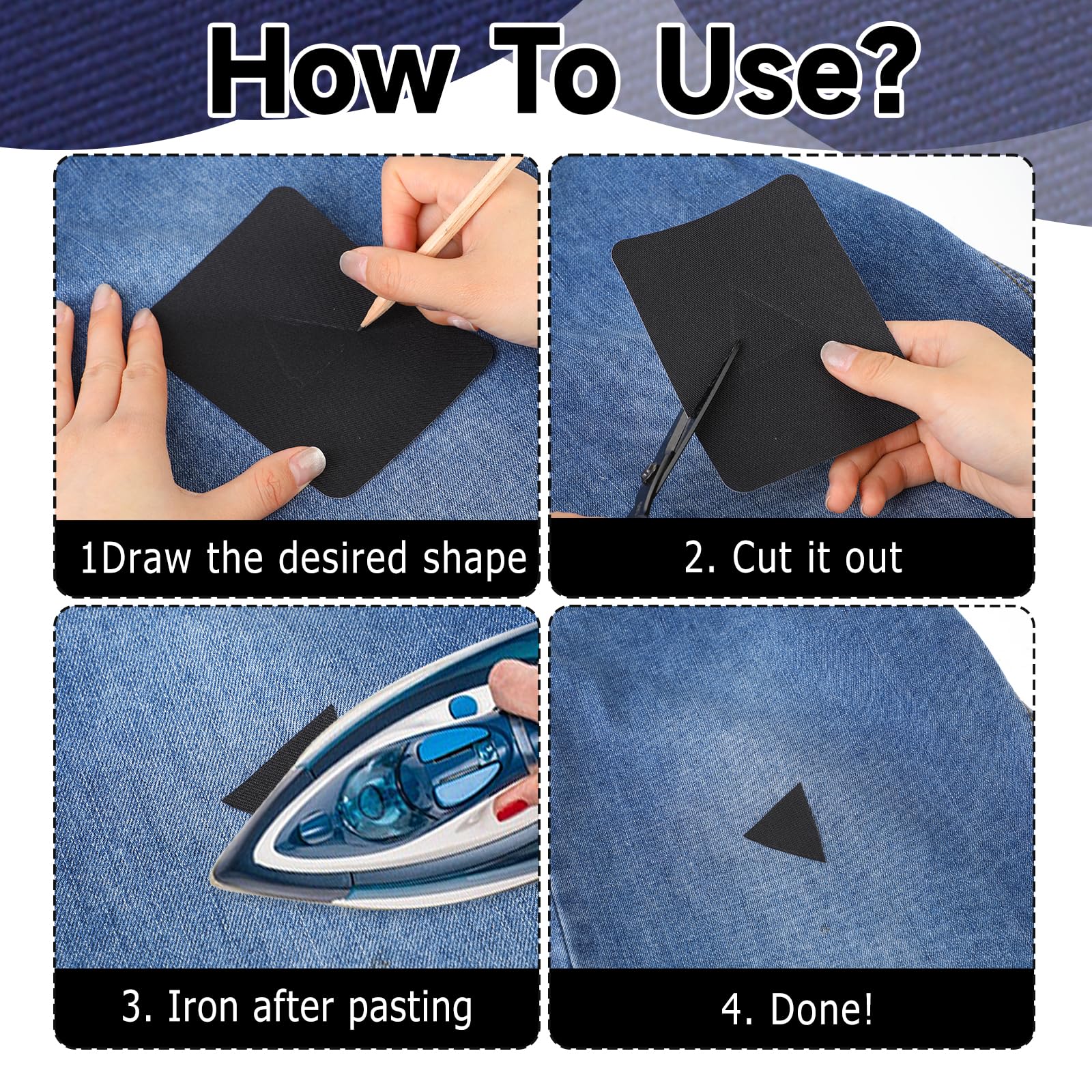 How To Use?

1Draw the desired shape

2. Cut it out

3. Iron after pasting

4. Done!