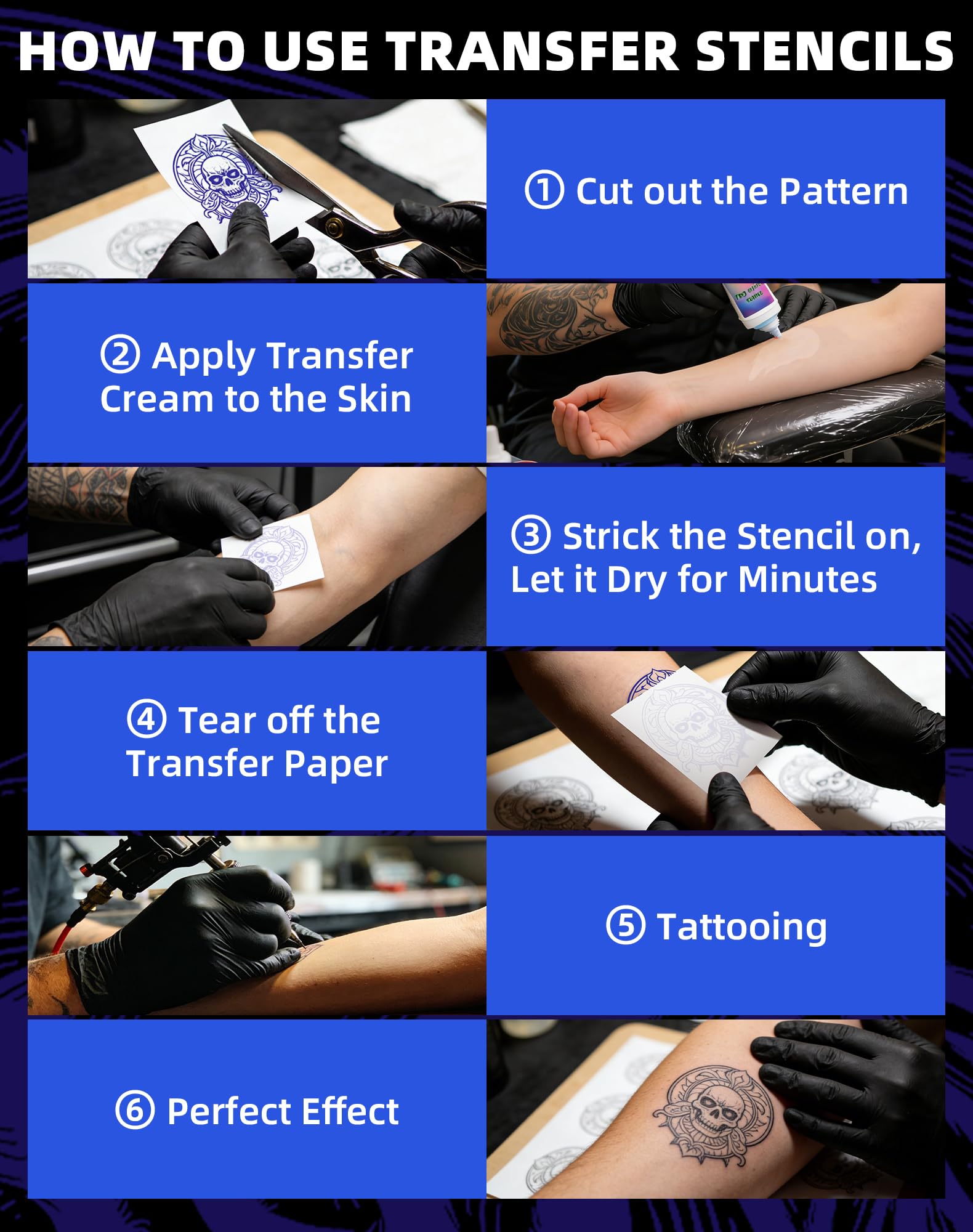 HOW TO USE TRANSFER STENCILS

① Cut out the Pattern

② Apply Transfer Cream to the Skin

③ Strick the Stencil on, Let it Dry for Minutes

④ Tear off the Transfer Paper

⑤ Tattooing

⑥ Perfect Effect