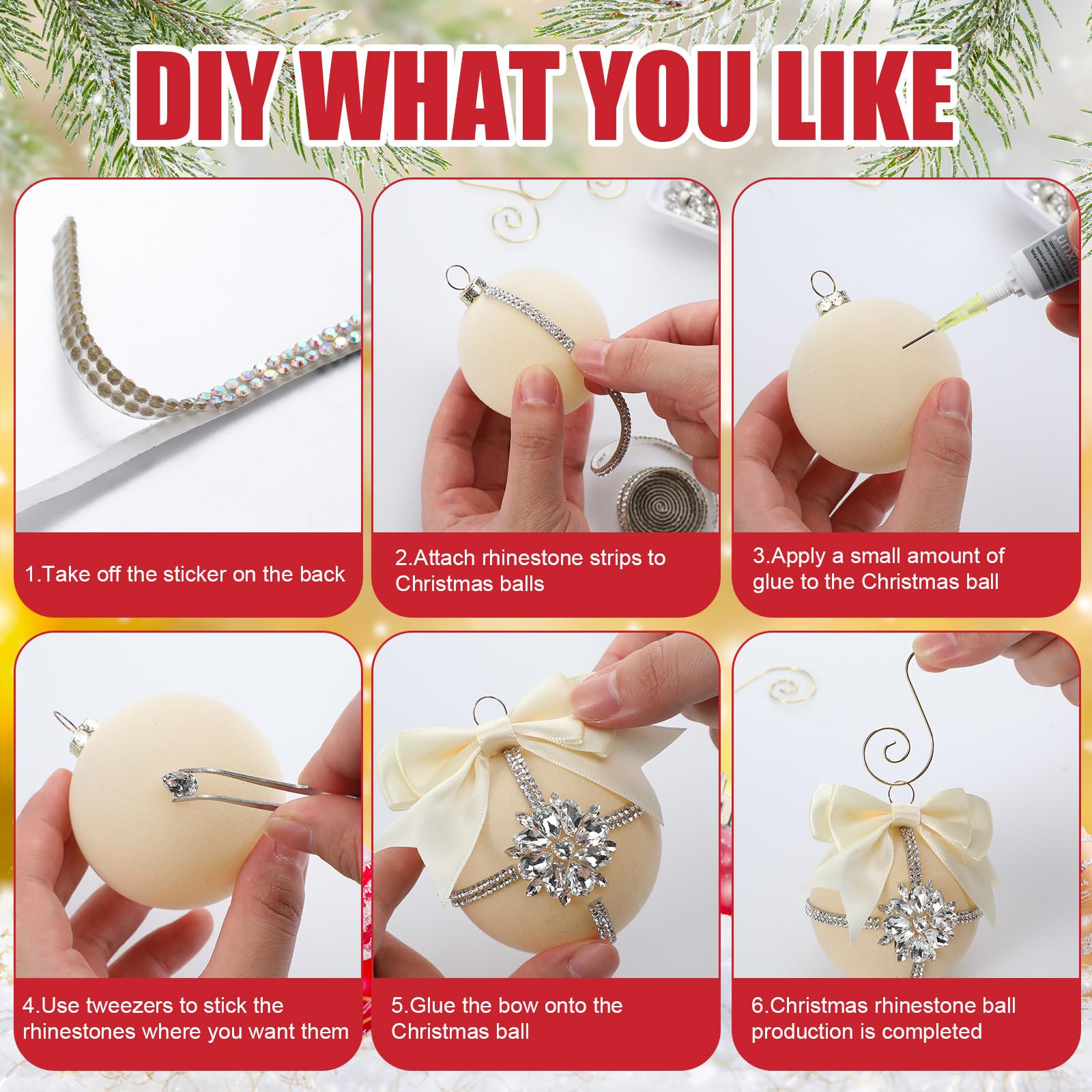 DIY WHAT YOU LIKE

1.Take off the sticker on the back

2.Attach rhinestone strips to Christmas balls

3.Apply a small amount of glue to the Christmas ball

4.Use tweezers to stick the rhinestones where you want them

5.Glue the bow onto the Christmas ball

6.Christmas rhinestone ball production is completed