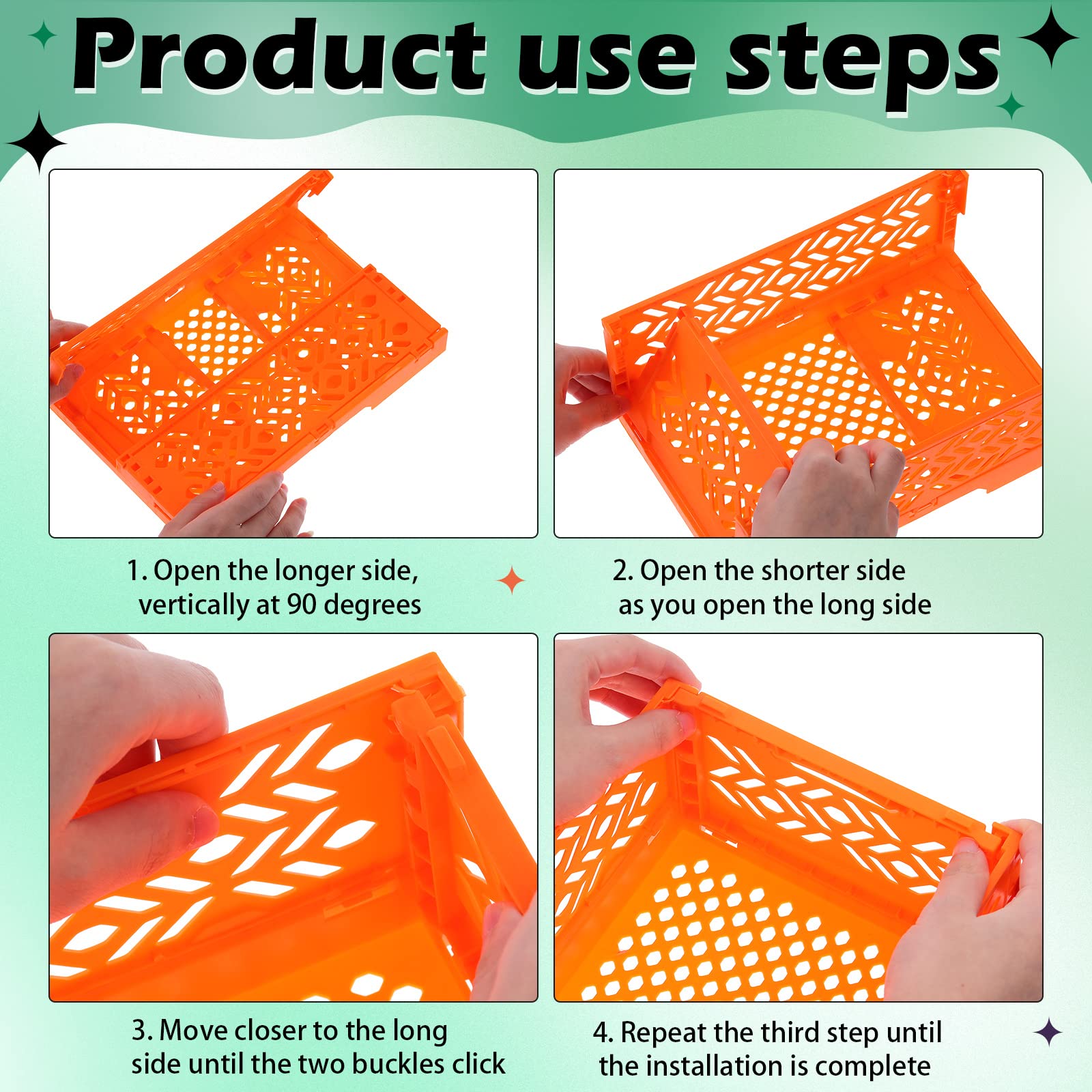 Product use steps

1. Open the longer side, vertically at 90 degrees

2. Open the shorter side as you open the long side

3. Move closer to the long side until the two buckles click

4. Repeat the third step until the installation is complete