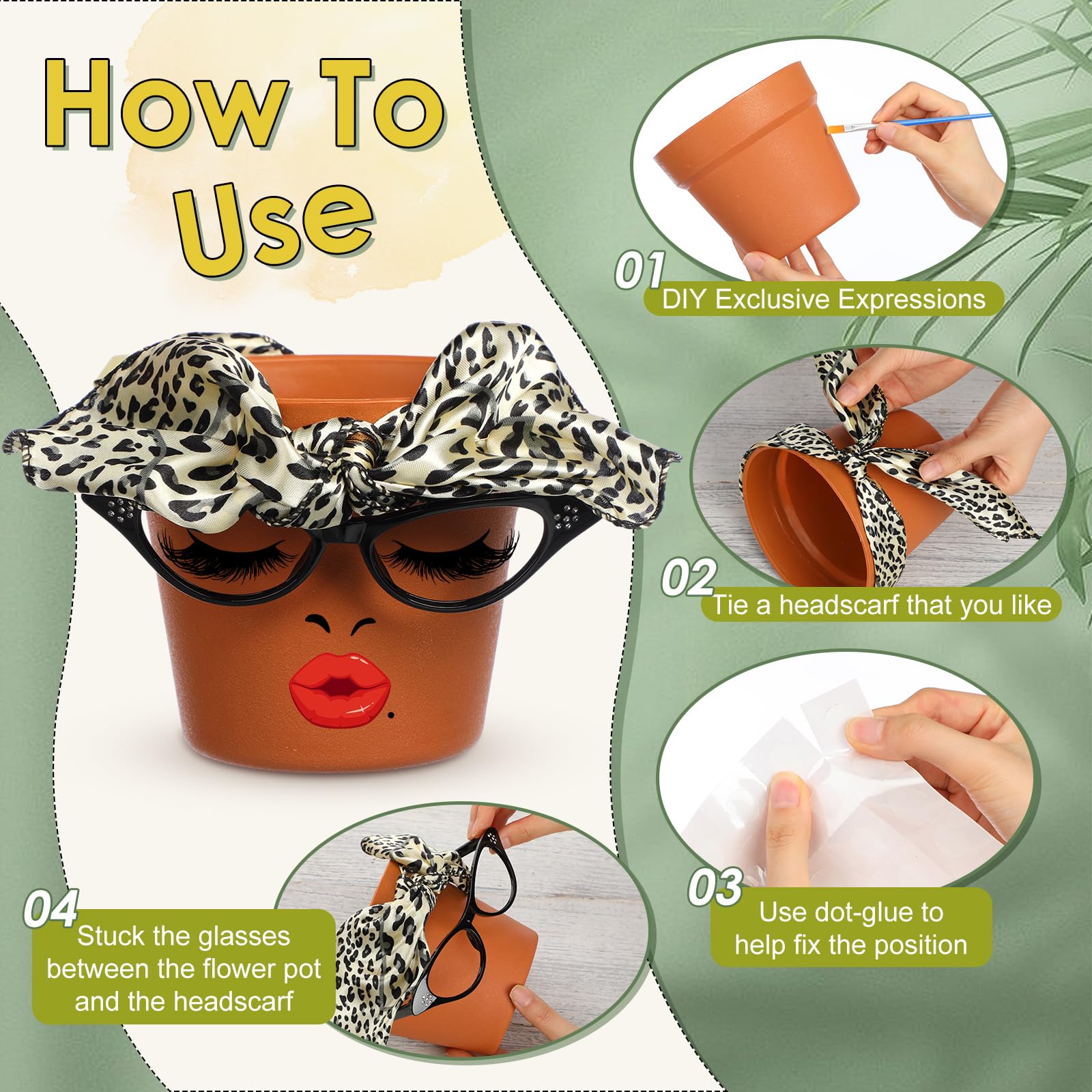 How To Use

01
DIY Exclusive Expressions

02
Tie a headscarf that you like

03
Use dot-glue to help fix the position

04
Stuck the glasses between the flower pot and the headscarf